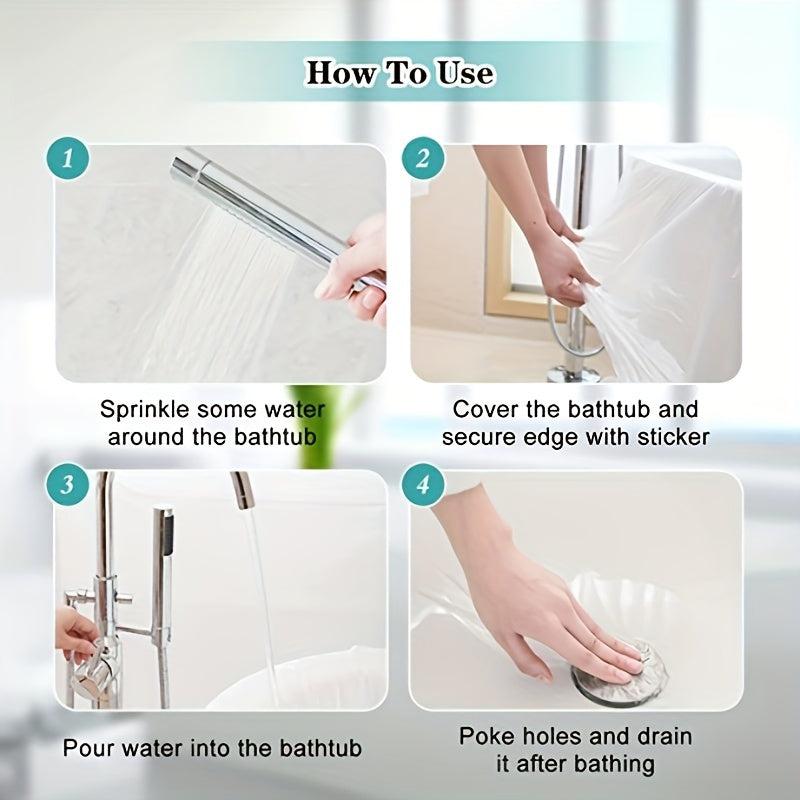 How To Use

1

Sprinkle some water around the bathtub

2

Cover the bathtub and secure edge with sticker

3

Pour water into the bathtub

4

Poke holes and drain it after bathing