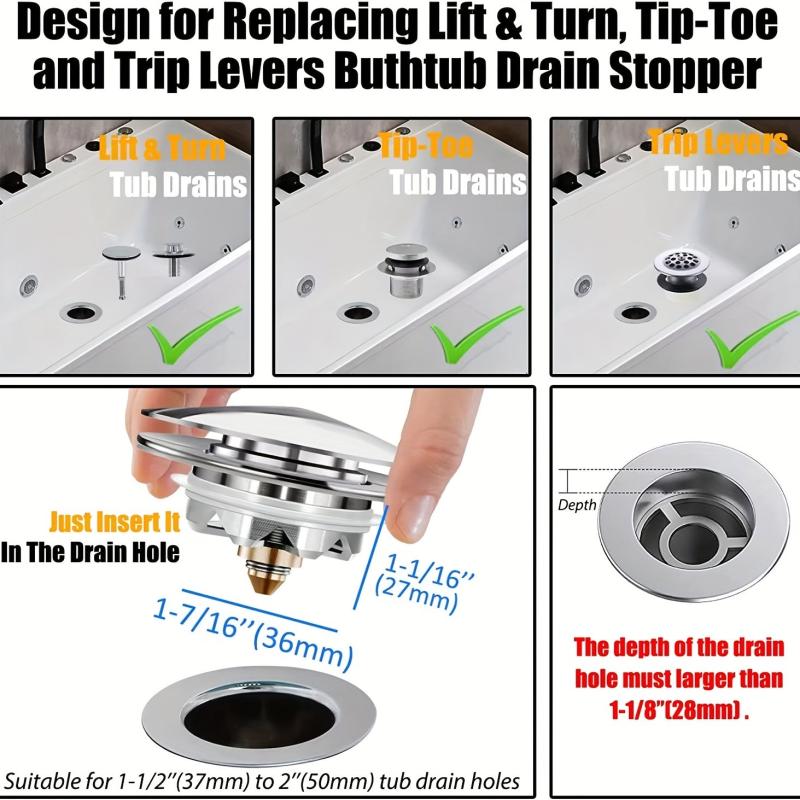 Design for Replacing Lift & Turn, Tip-Toe and Trip Levers Buthtub Drain Stopper

Lift & Turn Tub Drains

Tip-Toe Tub Drains

Trip Levers Tub Drains

Just Insert It In The Drain Hole

1-1/16'' (27mm)

1-7/16''(36mm)

Suitable for 1-1/2''(37mm) to 2''(50mm) tub drain holes

Depth

The depth of the drain hole must larger than 1-1/8"(28mm) .