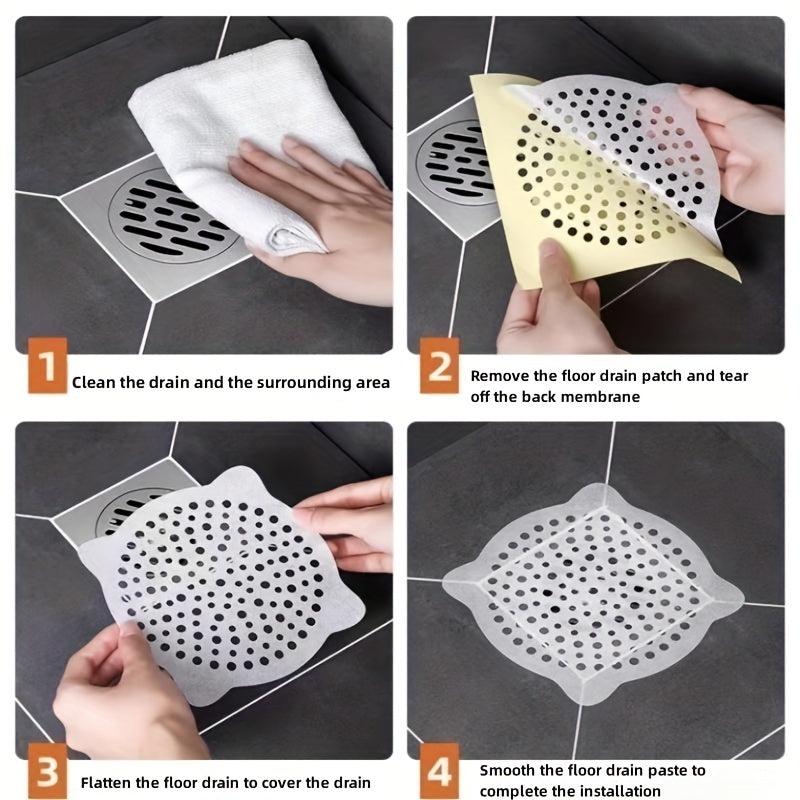 1 Clean the drain and the surrounding area

2 Remove the floor drain patch and tear off the back membrane

3 Flatten the floor drain to cover the drain

4 Smooth the floor drain paste to complete the installation