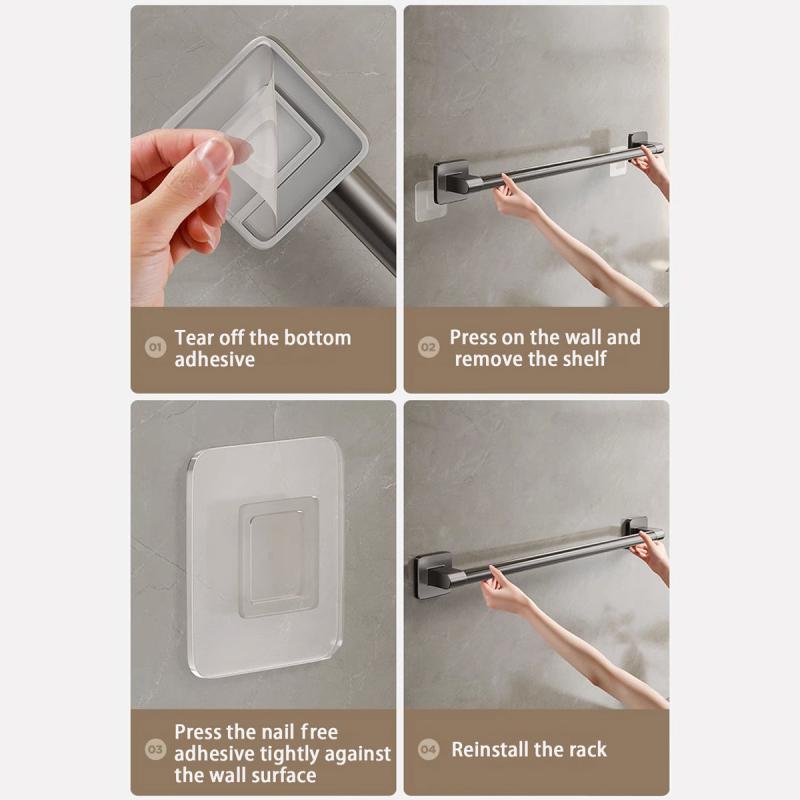 01 Tear off the bottom adhesive

02 Press on the wall and remove the shelf

03 Press the nail free adhesive tightly against the wall surface

04 Reinstall the rack