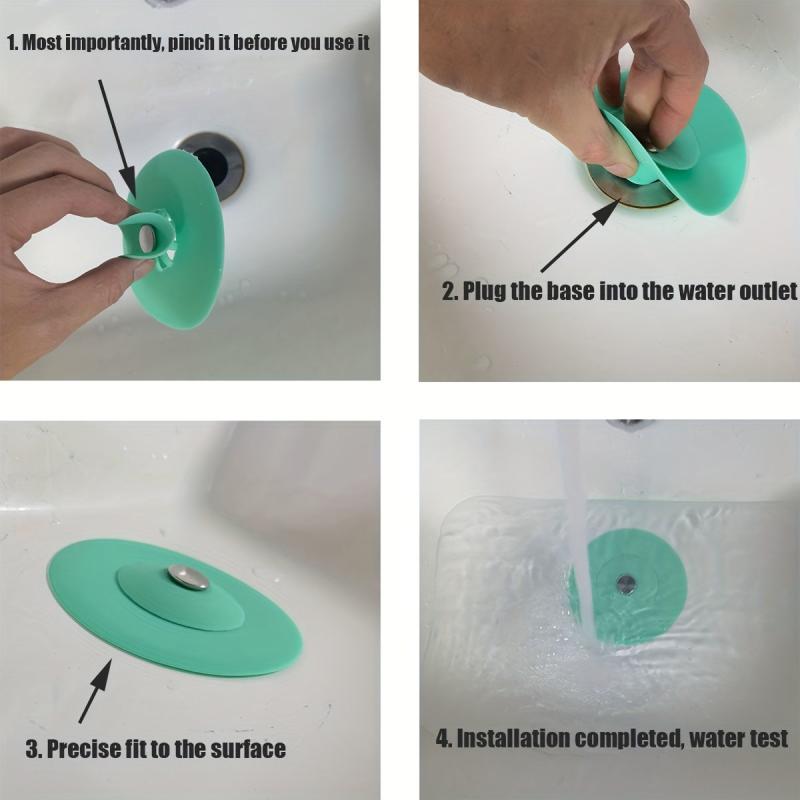 1. Most importantly, pinch it before you use it

2. Plug the base into the water outlet

3. Precise fit to the surface

4. Installation completed, water test