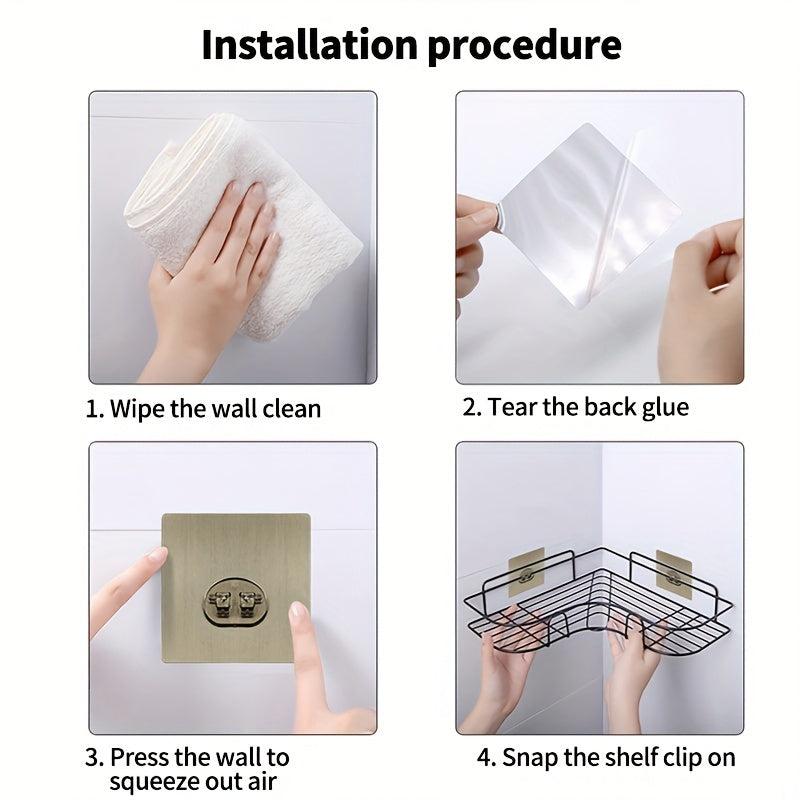 Installation procedure

1. Wipe the wall clean

2. Tear the back glue

3. Press the wall to squeeze out air

4. Snap the shelf clip on