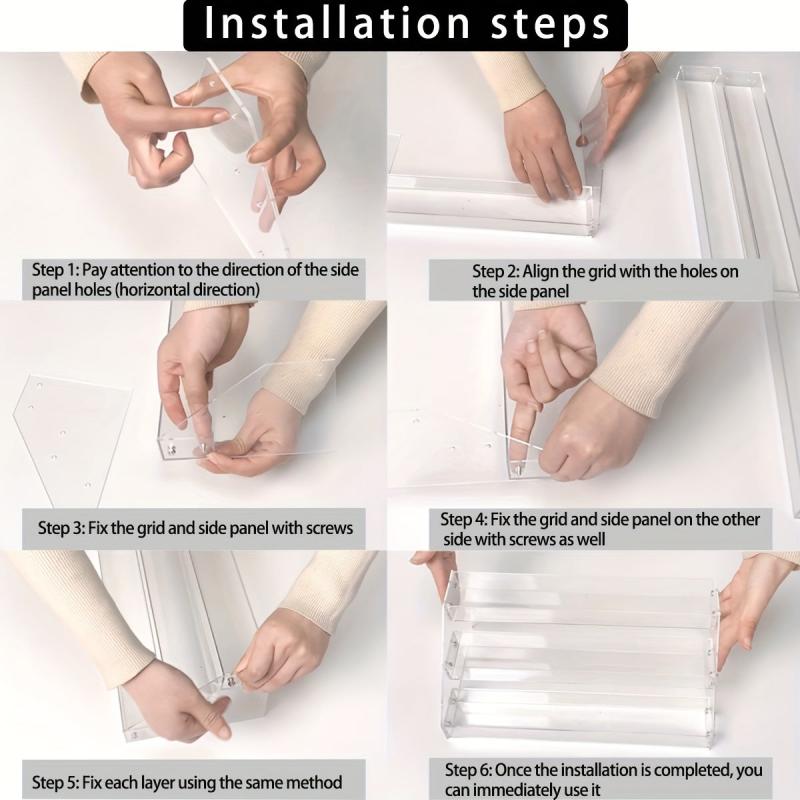 Installation steps

Step 1: Pay attention to the direction of the side panel holes (horizontal direction)

Step 2: Align the grid with the holes on the side panel

Step 3: Fix the grid and side panel with screws

Step 4: Fix the grid and side panel on the other side with screws as well

Step 5: Fix each layer using the same method

Step 6: Once the installation is completed, you can immediately use it