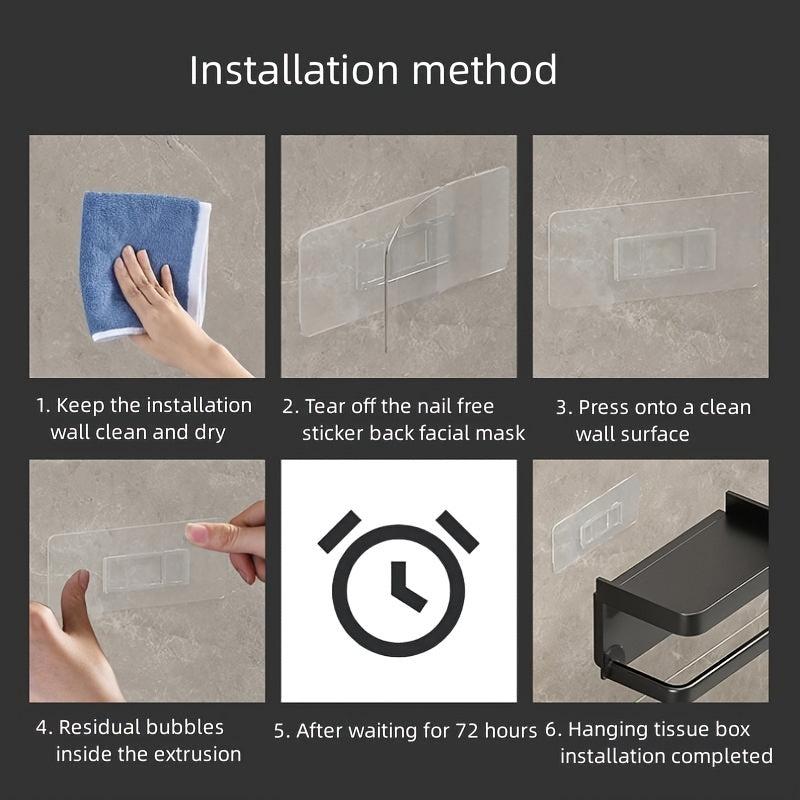 Installation method

1. Keep the installation wall clean and dry

2. Tear off the nail free sticker back facial mask

3. Press onto a clean wall surface

4. Residual bubbles inside the extrusion

5. After waiting for 72 hours

6. Hanging tissue box installation completed