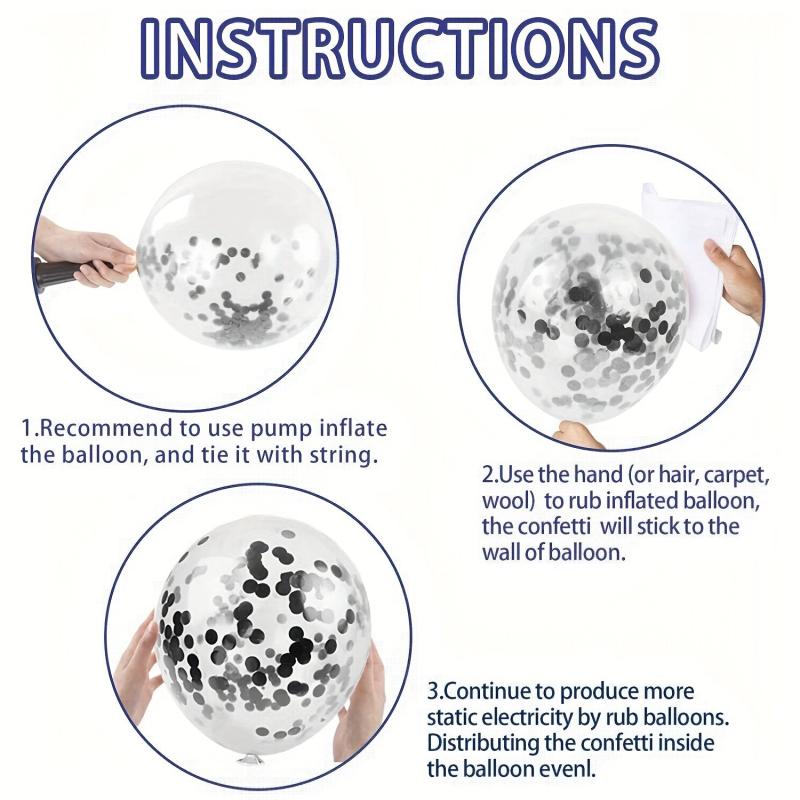 INSTRUCTIONS

1.Recommend to use pump inflate the balloon, and tie it with string.

2.Use the hand (or hair, carpet, wool) to rub inflated balloon, the confetti will stick to the wall of balloon.

3.Continue to produce more static electricity by rub balloons. Distributing the confetti inside the balloon evenl.