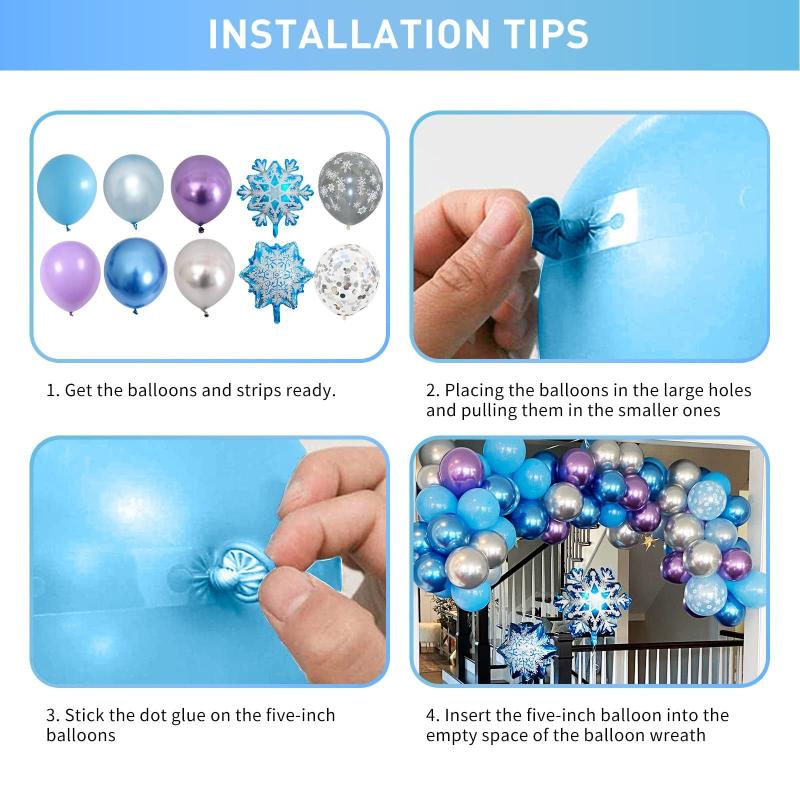 INSTALLATION TIPS

1. Get the balloons and strips ready.

2. Placing the balloons in the large holes and pulling them in the smaller ones

3. Stick the dot glue on the five-inch balloons

4. Insert the five-inch balloon into the empty space of the balloon wreath