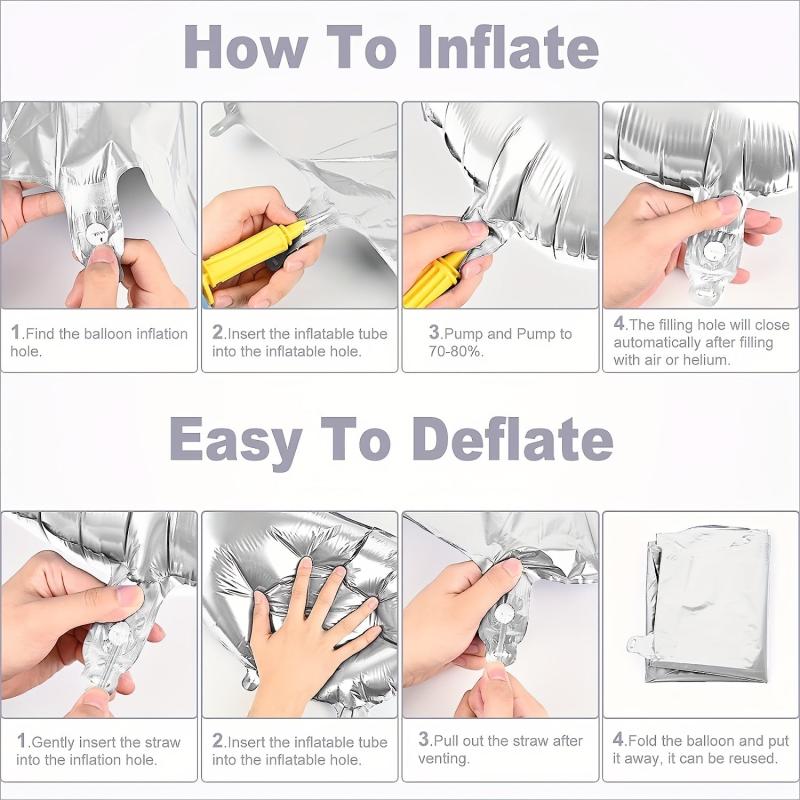 How To Inflate

1.Find the balloon inflation hole.

2.Insert the inflatable tube into the inflatable hole.

3.Pump and Pump to 70-80%.

4.The filling hole will close automatically after filling with air or helium.

Easy To Deflate

1.Gently insert the straw into the inflation hole.

2.Insert the inflatable tube into the inflatable hole.

3.Pull out the straw after venting.

4.Fold the balloon and put it away, it can be reused.