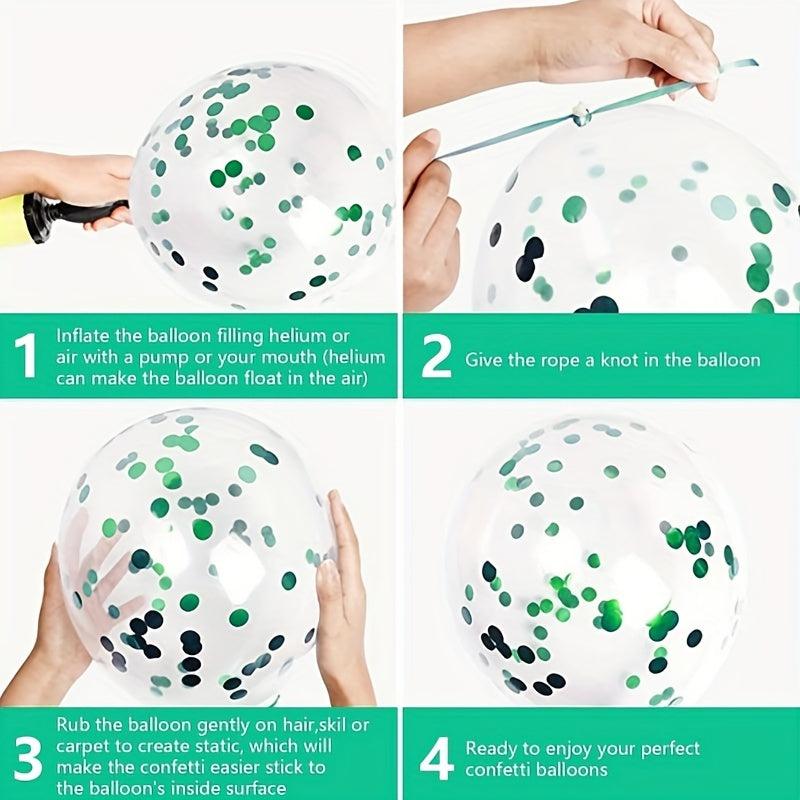 1 Inflate the balloon filling helium or air with a pump or your mouth (helium can make the balloon float in the air)

2 Give the rope a knot in the balloon

3 Rub the balloon gently on hair,skil or carpet to create static, which will make the confetti easier stick to the balloon's inside surface

4 Ready to enjoy your perfect confetti balloons