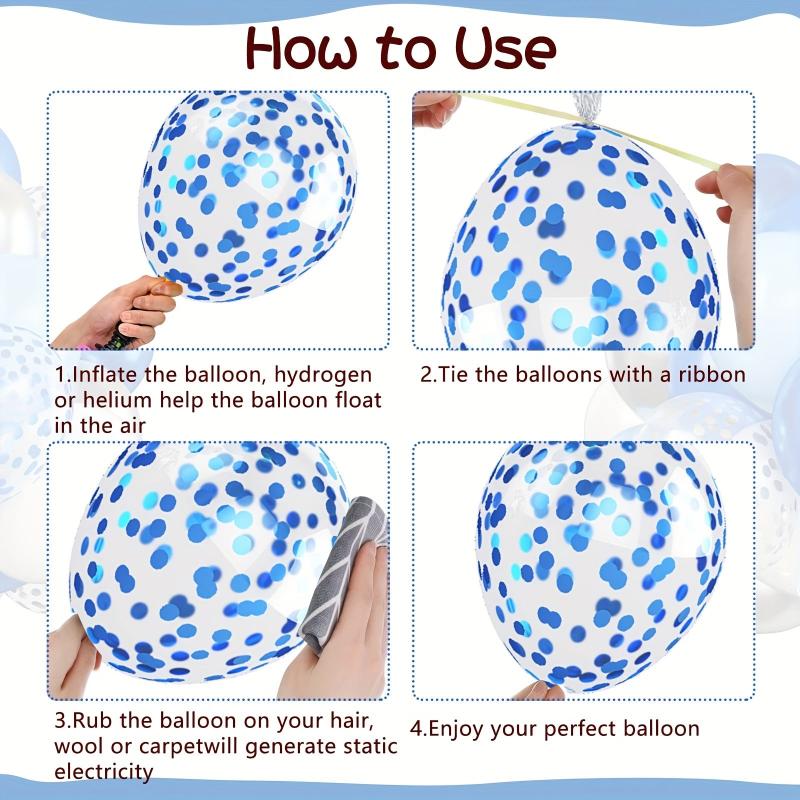 How to Use

1.Inflate the balloon, hydrogen or helium help the balloon float in the air

2.Tie the balloons with a ribbon

3.Rub the balloon on your hair, wool or carpetwill generate static electricity

4.Enjoy your perfect balloon