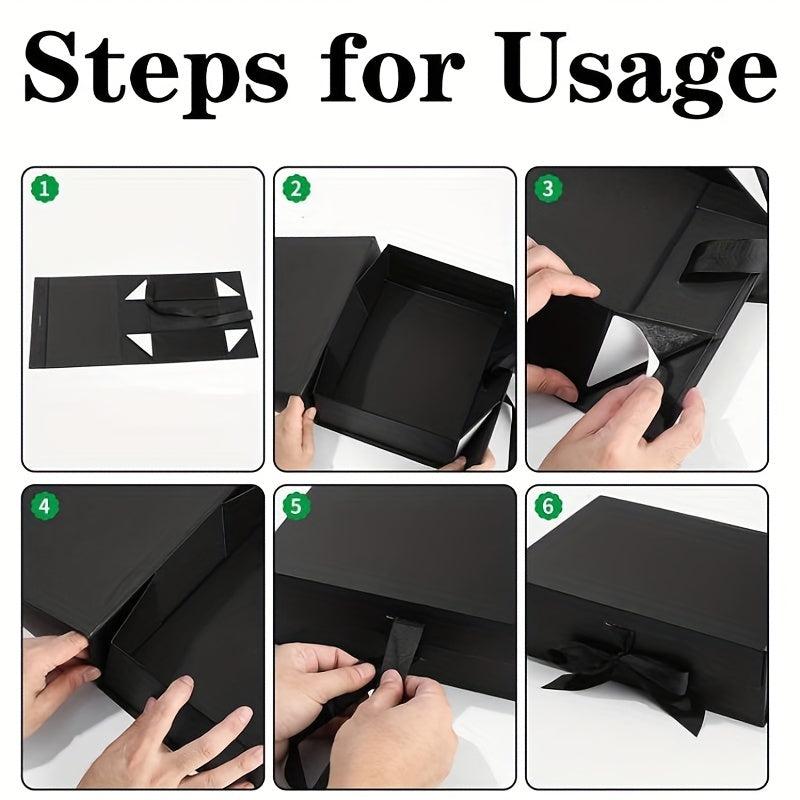 Steps for Usage

1

2

3

4

5

6