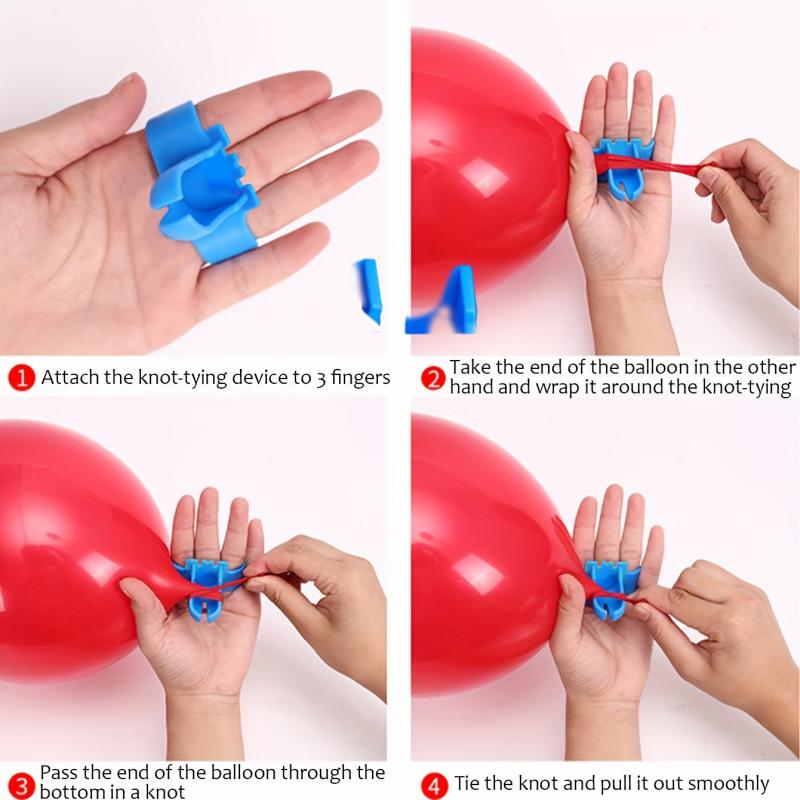 1 Attach the knot-tying device to 3 fingers

2 Take the end of the balloon in the other hand and wrap it around the knot-tying

3 Pass the end of the balloon through the bottom in a knot

4 Tie the knot and pull it out smoothly