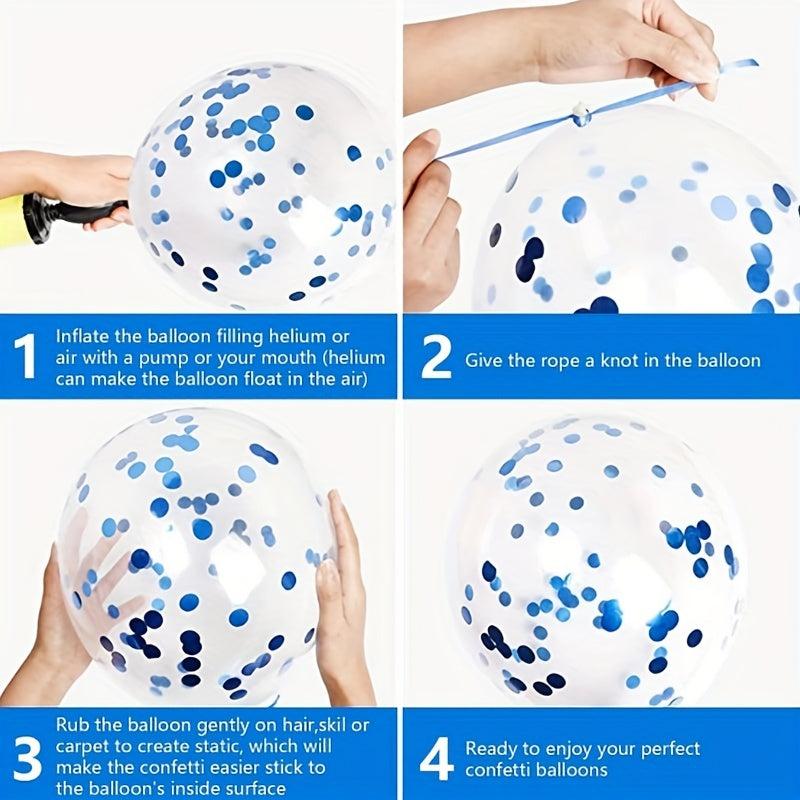 1 Inflate the balloon filling helium or air with a pump or your mouth (helium can make the balloon float in the air)

2 Give the rope a knot in the balloon

3 Rub the balloon gently on hair,skil or carpet to create static, which will make the confetti easier stick to the balloon's inside surface

4 Ready to enjoy your perfect confetti balloons