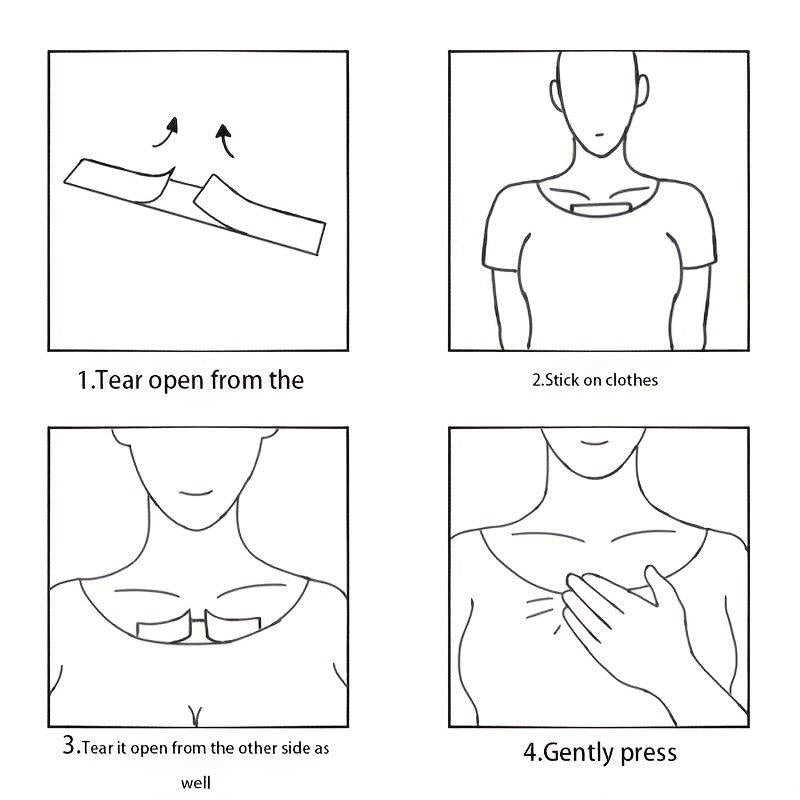 1.Tear open from the

2.Stick on clothes

3.Tear it open from the other side as well

4.Gently press