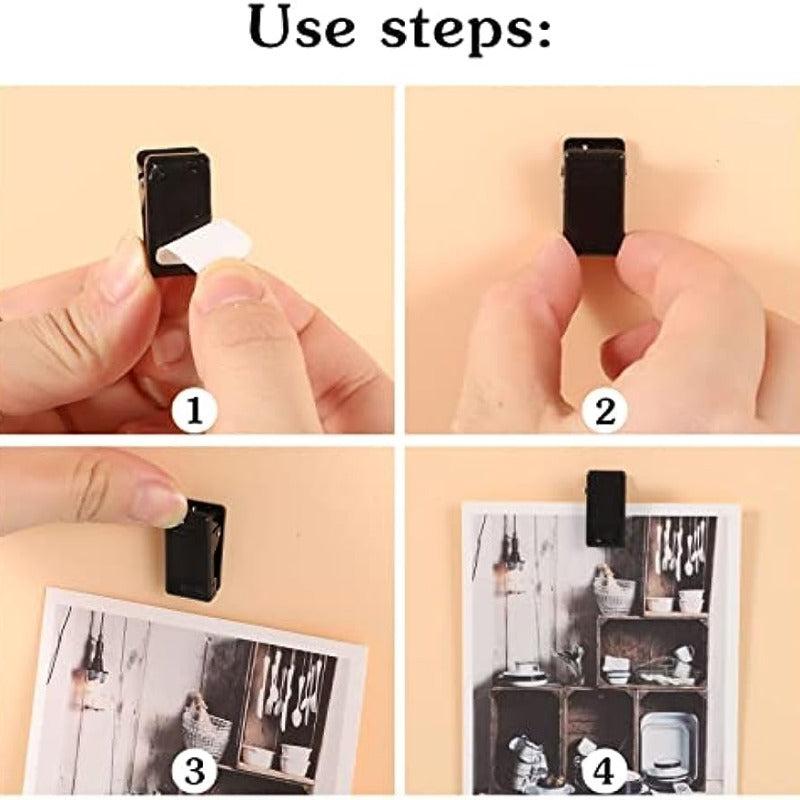 Use steps:

1

2

3

4