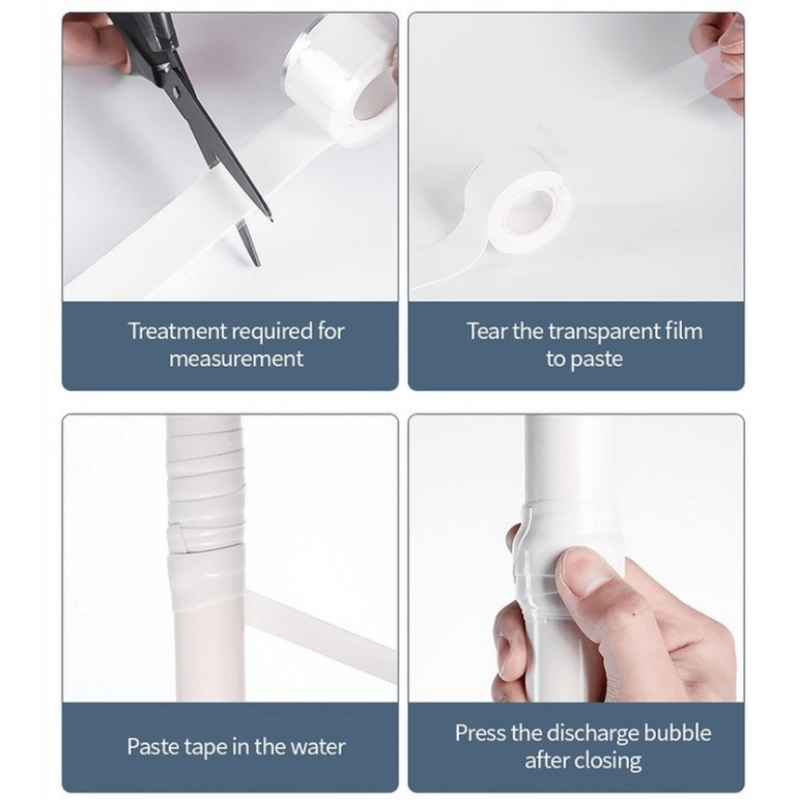 Treatment required for measurement

Tear the transparent film to paste

Paste tape in the water

Press the discharge bubble after closing