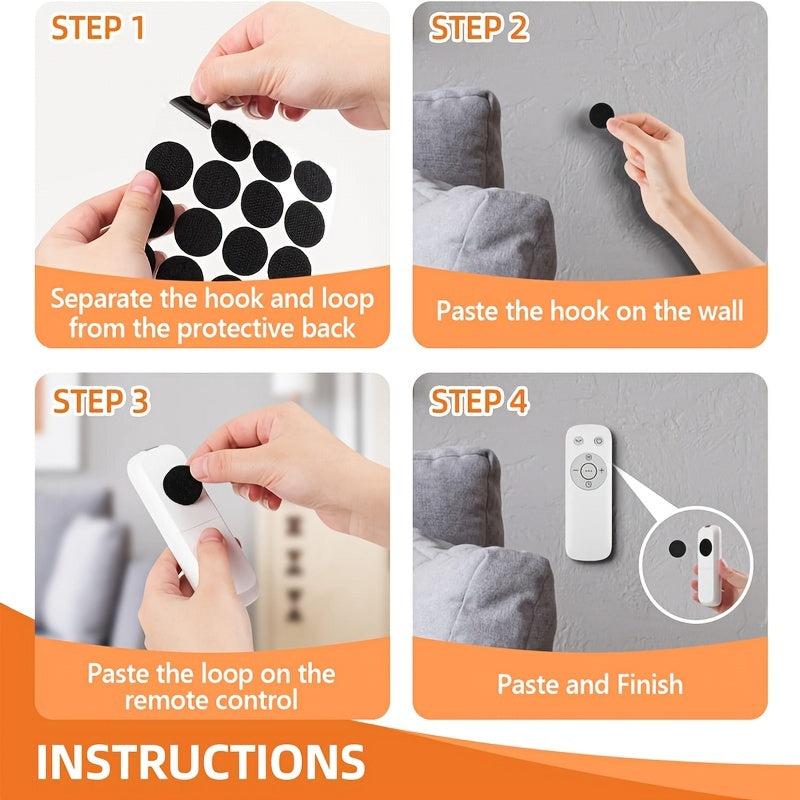 STEP 1

Separate the hook and loop from the protective back

STEP 2

Paste the hook on the wall

STEP 3

Paste the loop on the remote control

STEP 4

Paste and Finish

INSTRUCTIONS