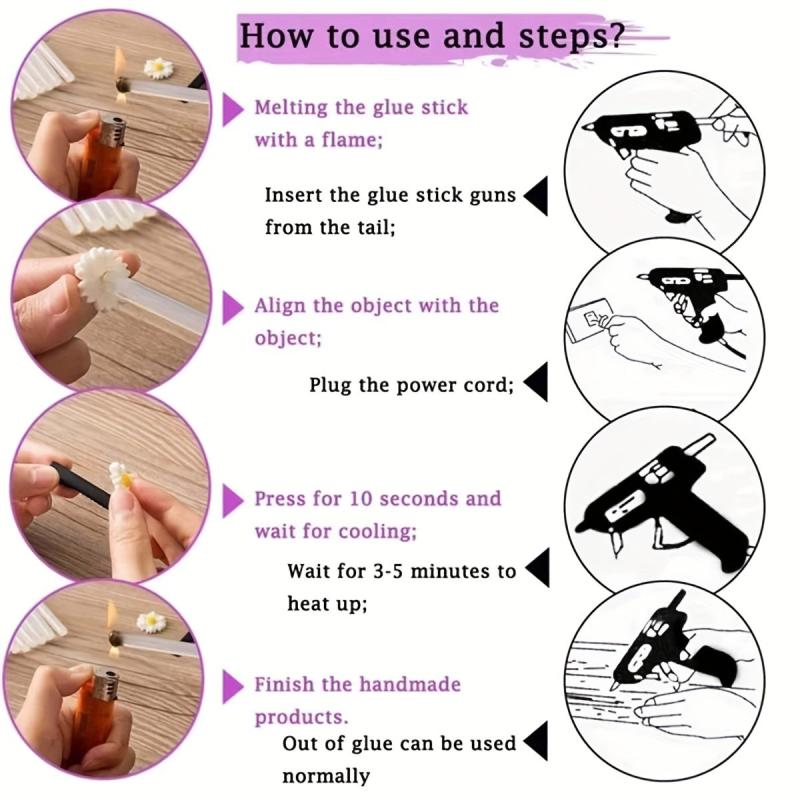 How to use and steps?

Melting the glue stick with a flame;

Insert the glue stick guns from the tail;

Align the object with the object;

Plug the power cord;

Press for 10 seconds and wait for cooling;

Wait for 3-5 minutes to heat up;

Finish the handmade products.

Out of glue can be used normally