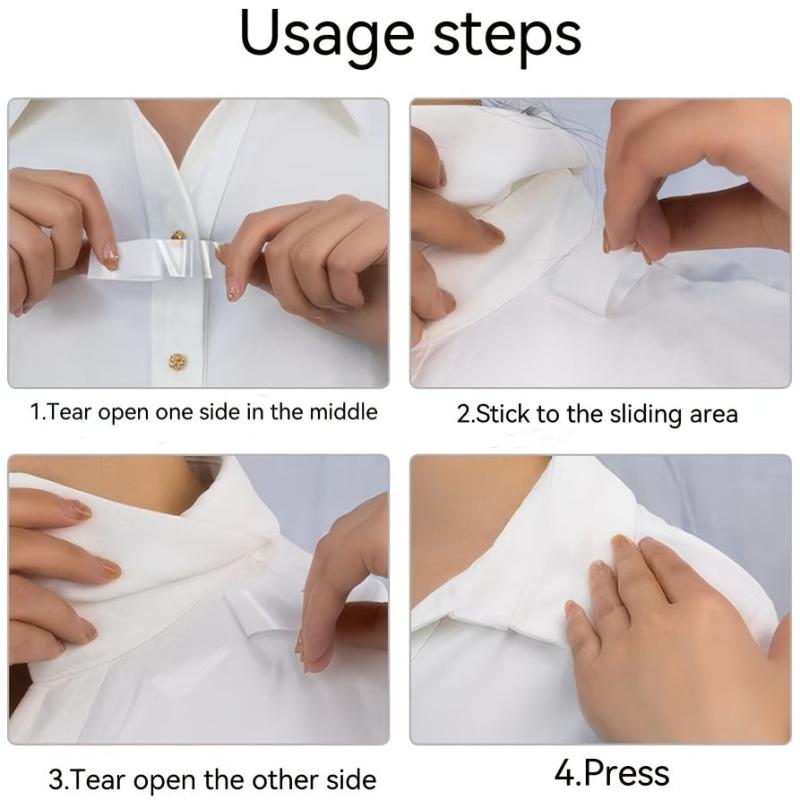 Usage steps

1.Tear open one side in the middle

2.Stick to the sliding area

3.Tear open the other side

4.Press