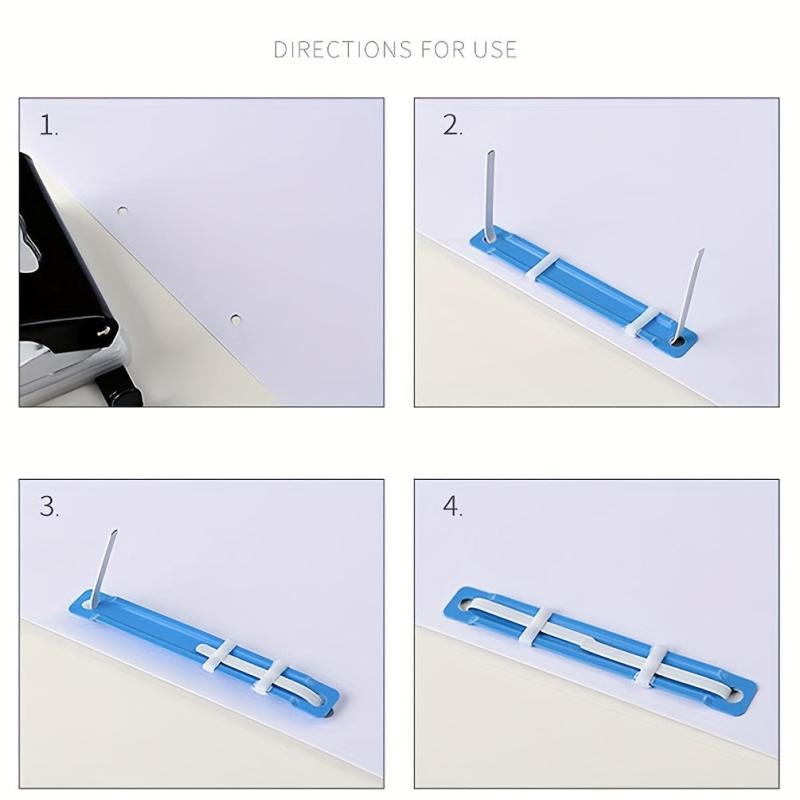 DIRECTIONS FOR USE

1.

2.

3.

4.