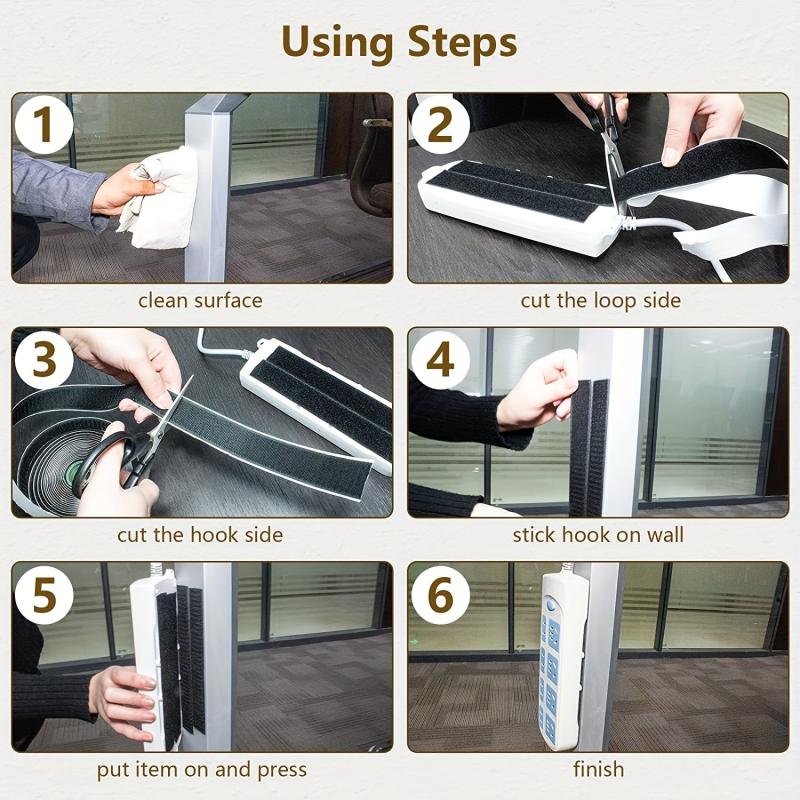 Using Steps

1

clean surface

2

cut the loop side

3

cut the hook side

4

stick hook on wall

5

put item on and press

6

finish