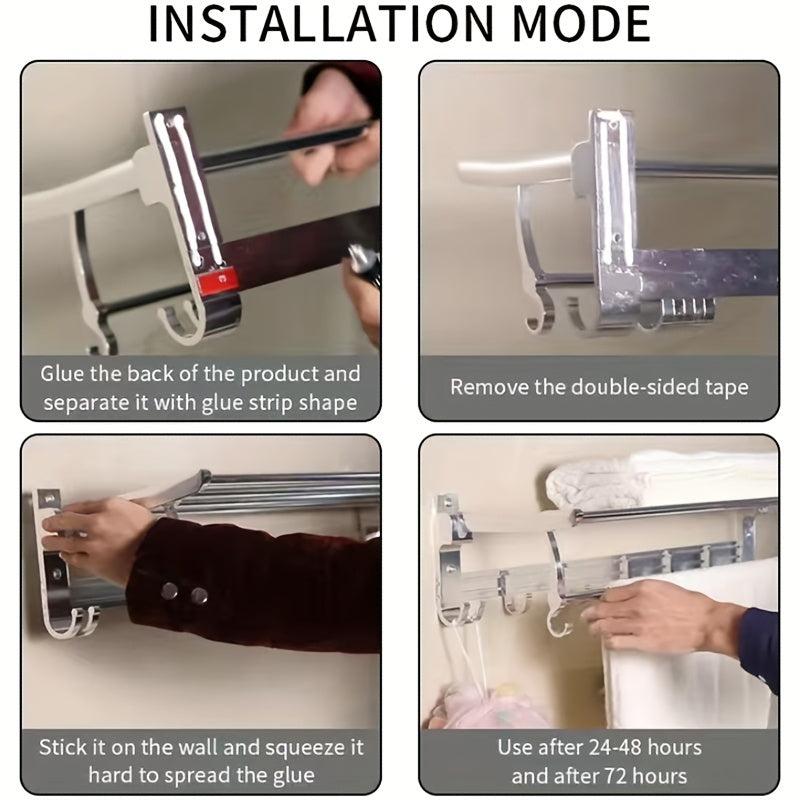 INSTALLATION MODE

Glue the back of the product and separate it with glue strip shape

Remove the double-sided tape

Stick it on the wall and squeeze it hard to spread the glue

Use after 24-48 hours and after 72 hours