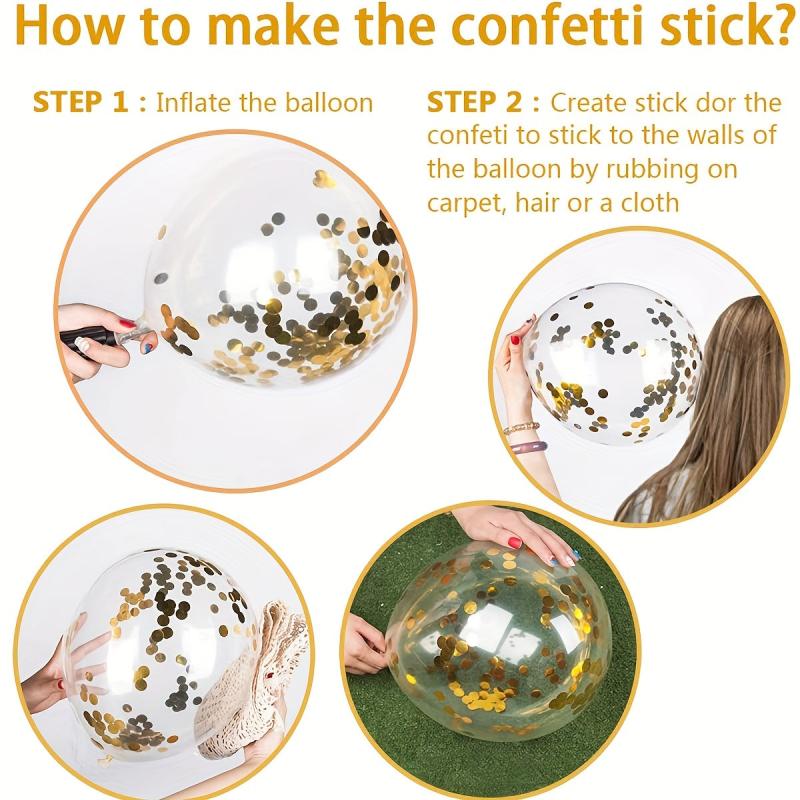 How to make the confetti stick?

STEP 1 : Inflate the balloon

STEP 2 : Create stick dor the confeti to stick to the walls of the balloon by rubbing on carpet, hair or a cloth