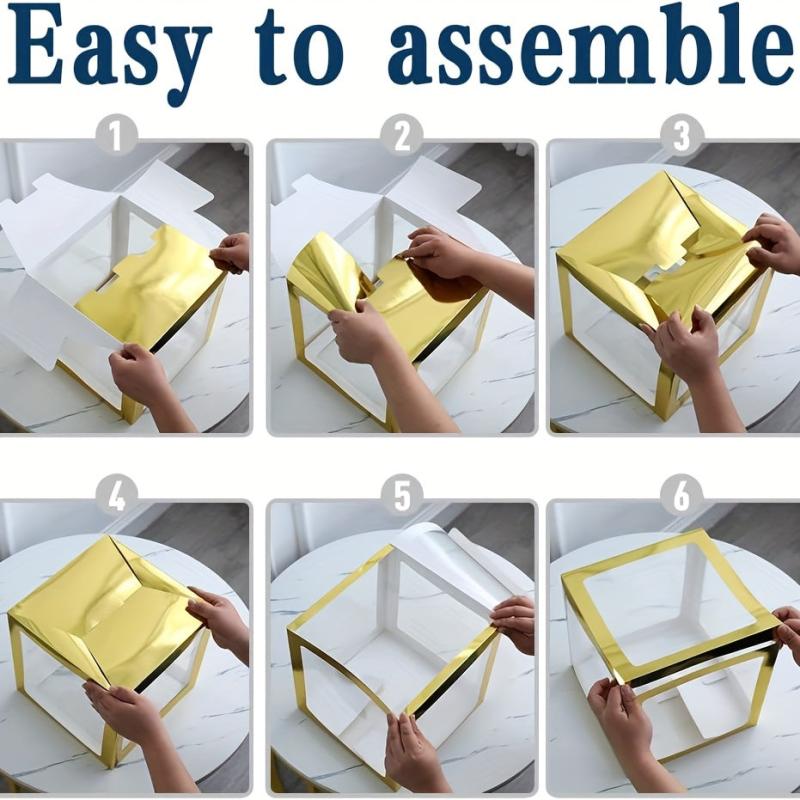 Easy to assemble

1

2

3

4

5

6