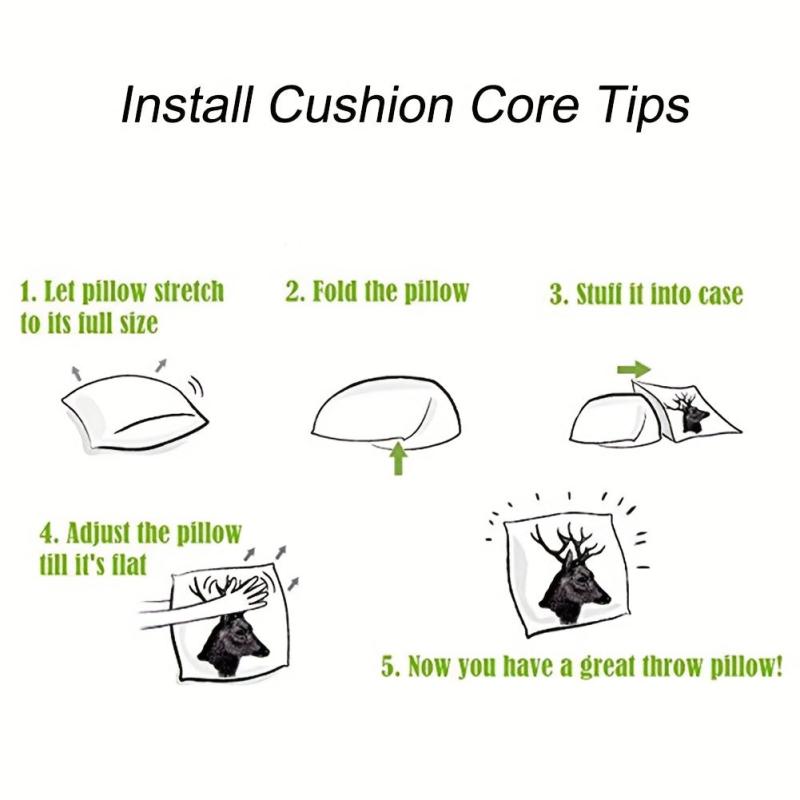 Install Cushion Core Tips

1. Let pillow stretch to its full size

2. Fold the pillow

3. Stuff it into case

4. Adjust the pillow till it's flat

5. Now you have a great throw pillow!