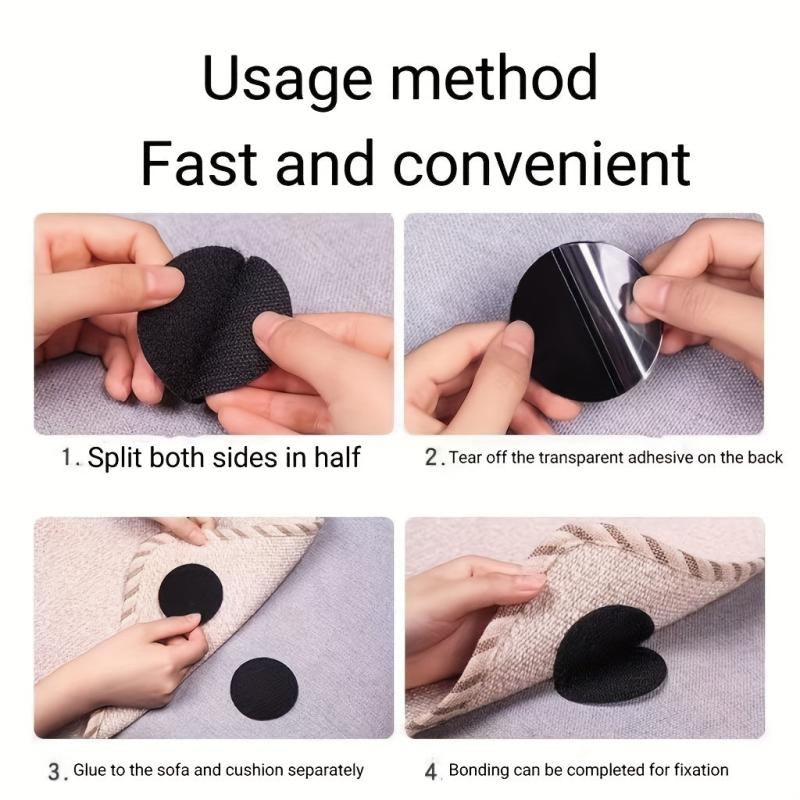 Usage method
Fast and convenient

1. Split both sides in half

2. Tear off the transparent adhesive on the back

3. Glue to the sofa and cushion separately

4. Bonding can be completed for fixation