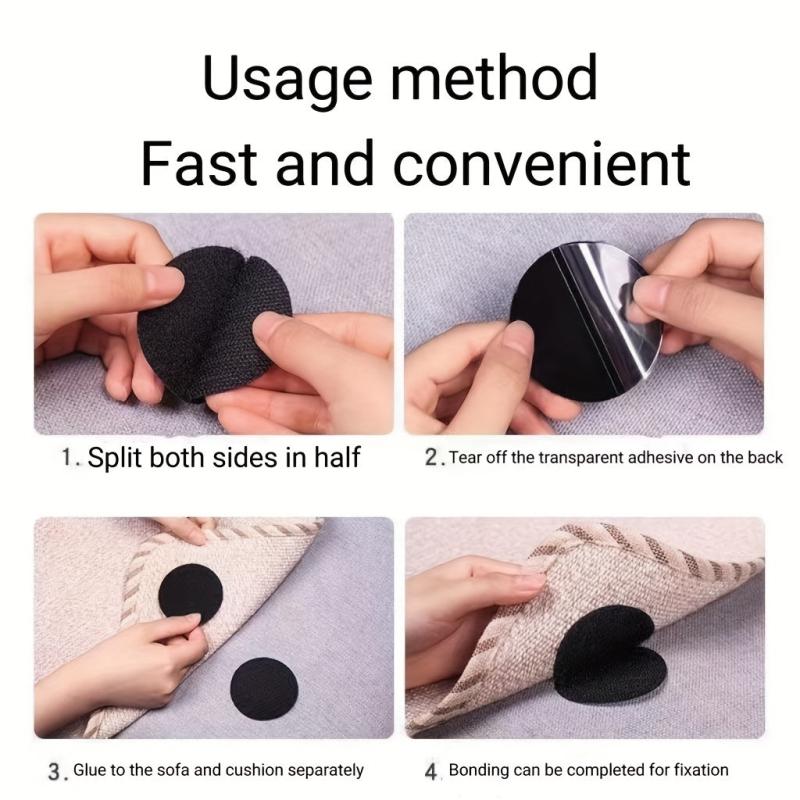 Usage method
Fast and convenient

1. Split both sides in half

2. Tear off the transparent adhesive on the back

3. Glue to the sofa and cushion separately

4. Bonding can be completed for fixation