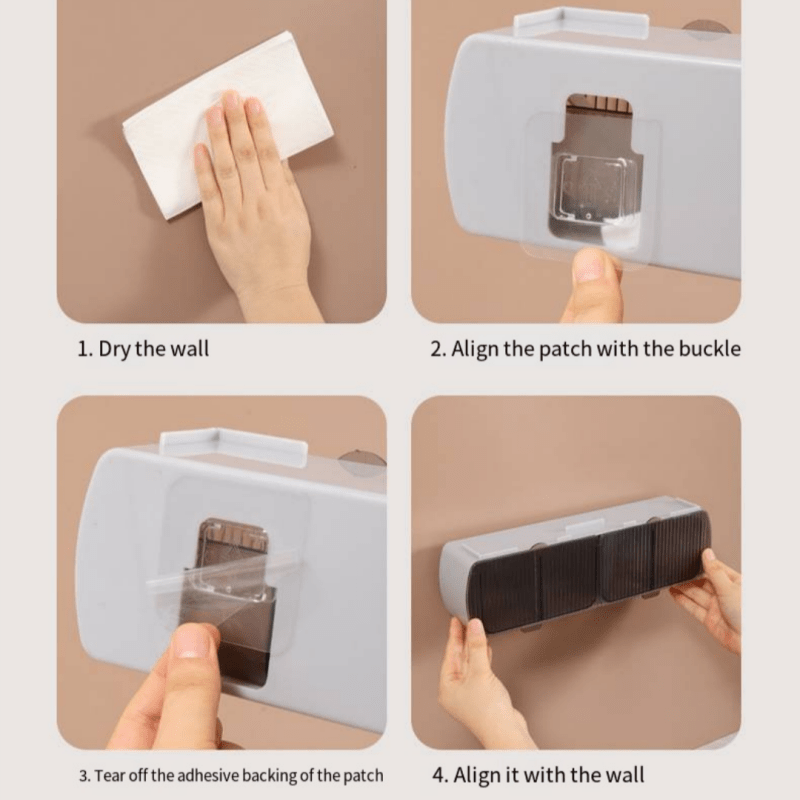 1. Dry the wall

2. Align the patch with the buckle

3. Tear off the adhesive backing of the patch

4. Align it with the wall