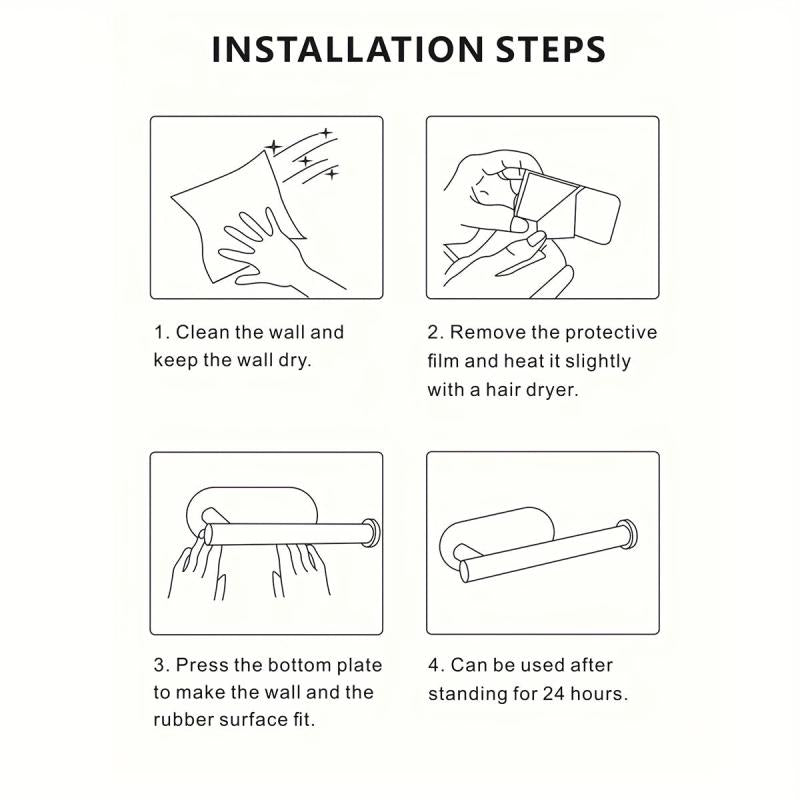 INSTALLATION STEPS

1. Clean the wall and keep the wall dry.

2. Remove the protective film and heat it slightly with a hair dryer.

3. Press the bottom plate to make the wall and the rubber surface fit.

4. Can be used after standing for 24 hours.