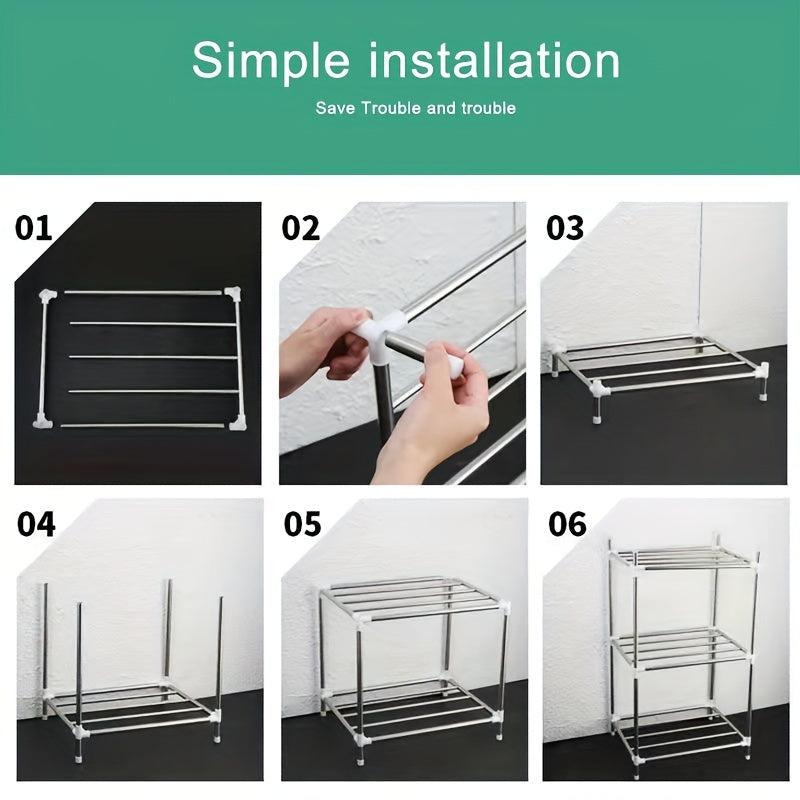 Simple installation

Save Trouble and trouble

01

02

03

04

05

06