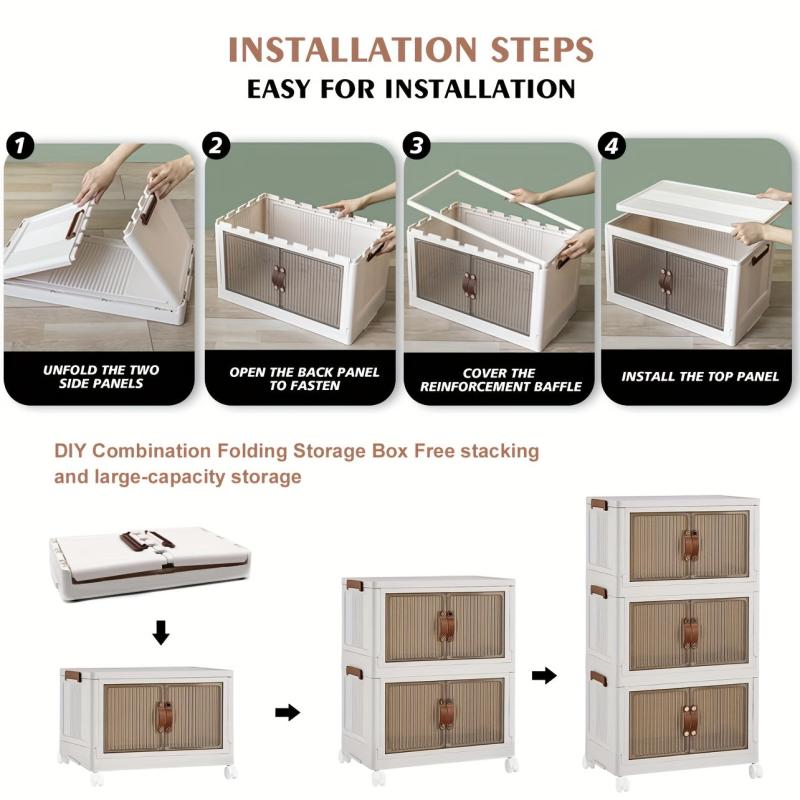 INSTALLATION STEPS
EASY FOR INSTALLATION

1
UNFOLD THE TWO SIDE PANELS

2
OPEN THE BACK PANEL TO FASTEN

3
COVER THE REINFORCEMENT BAFFLE

4
INSTALL THE TOP PANEL

DIY Combination Folding Storage Box Free stacking and large-capacity storage