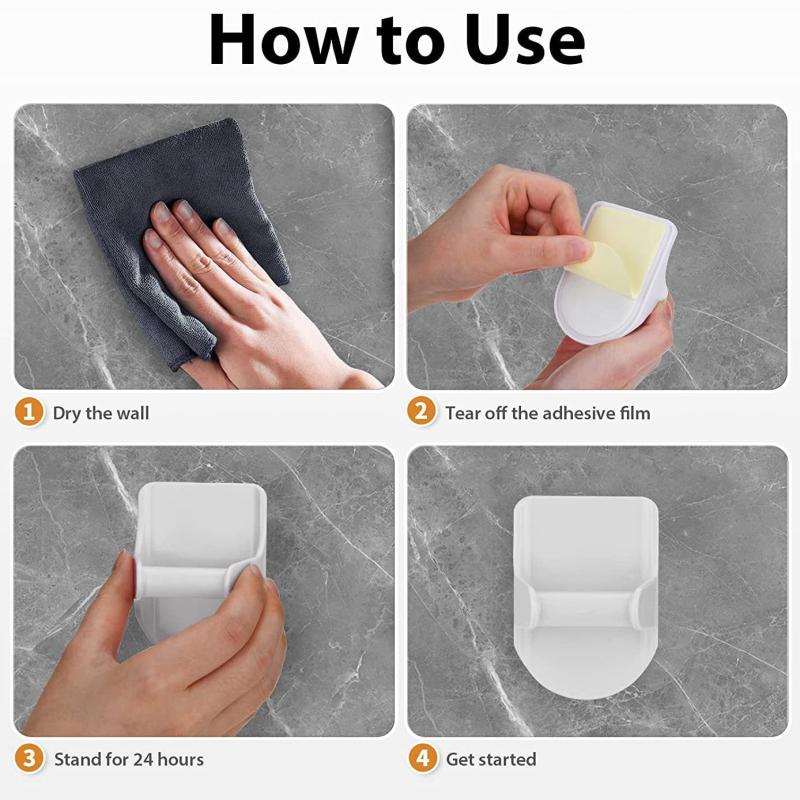 How to Use

1 Dry the wall

2 Tear off the adhesive film

3 Stand for 24 hours

4 Get started