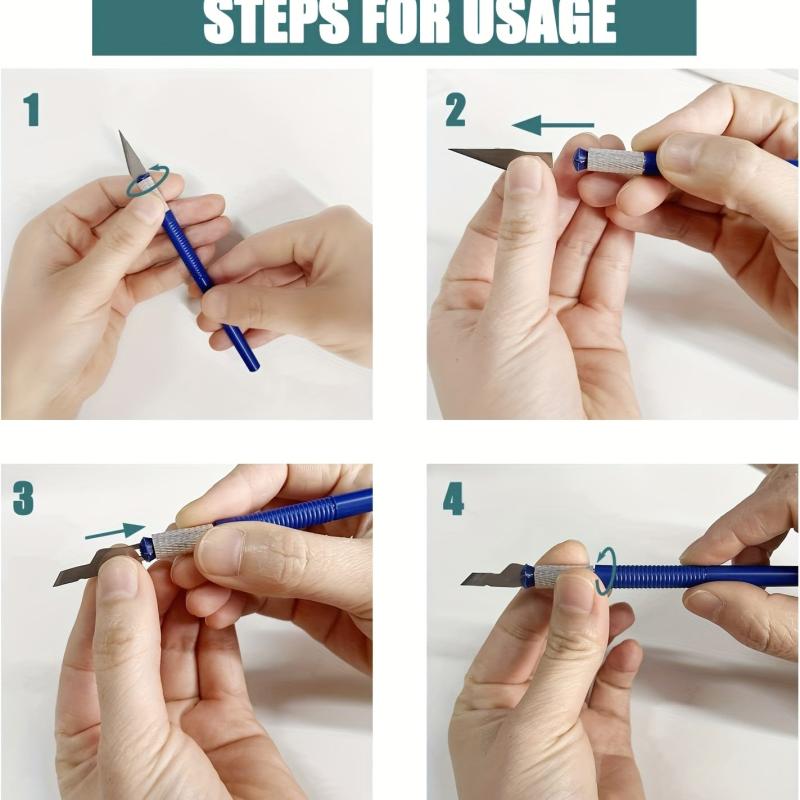 STEPS FOR USAGE

1

2

3

4