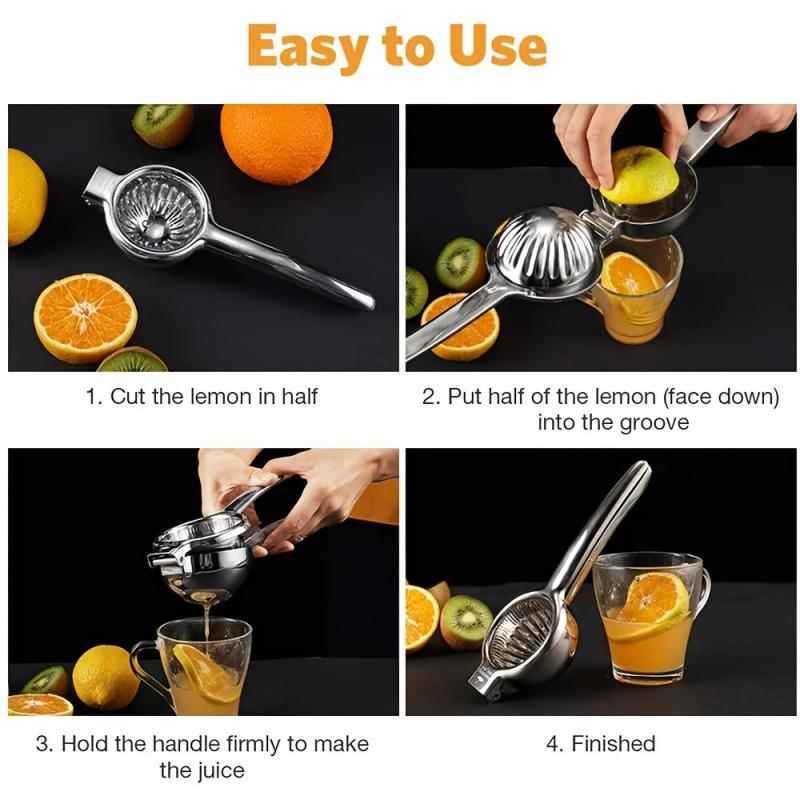 Easy to Use

1. Cut the lemon in half

2. Put half of the lemon (face down) into the groove

3. Hold the handle firmly to make the juice

4. Finished