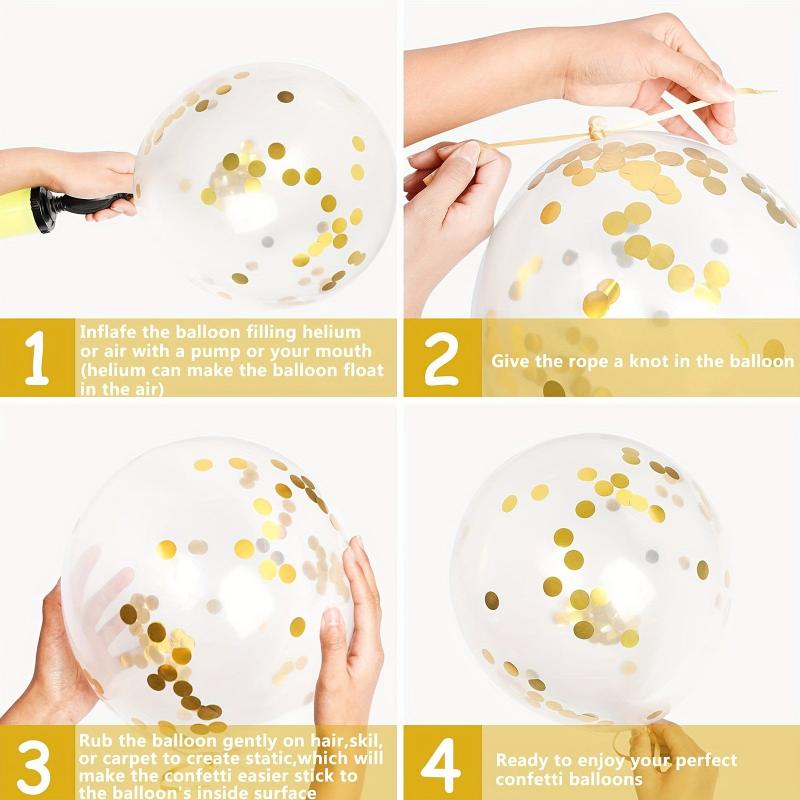 1

Inflafe the balloon filling helium or air with a pump or your mouth (helium can make the balloon float in the air)

2

Give the rope a knot in the balloon

3

Rub the balloon gently on hair,skil, or carpet to create static,which will make the confetti easier stick to the balloon's inside surface

4

Ready to enjoy your perfect confetti balloons