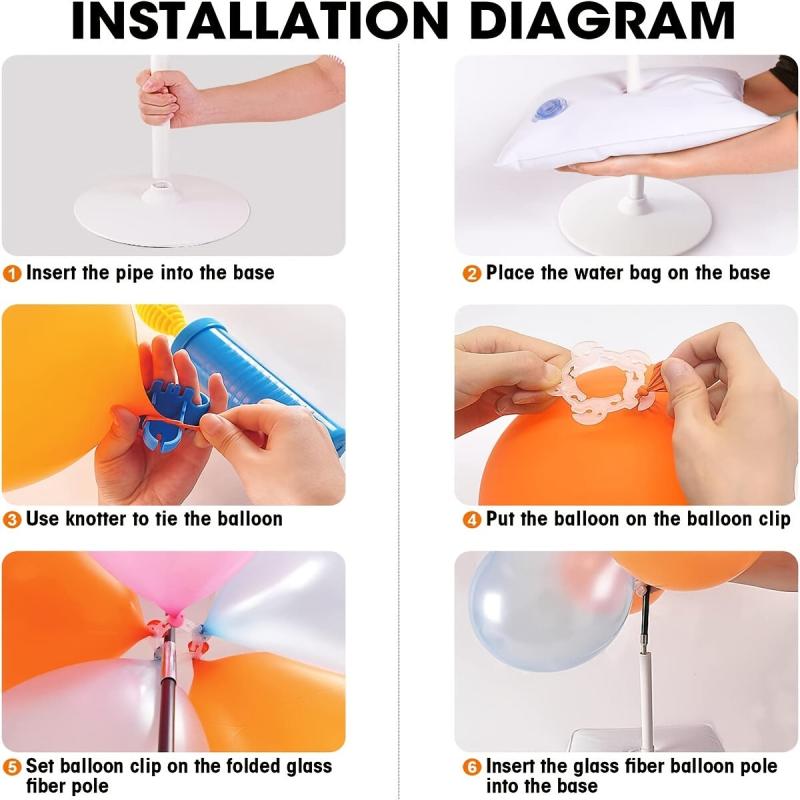 INSTALLATION DIAGRAM

1 Insert the pipe into the base

2 Place the water bag on the base

3 Use knotter to tie the balloon

4 Put the balloon on the balloon clip

5 Set balloon clip on the folded glass fiber pole

6 Insert the glass fiber balloon pole into the base