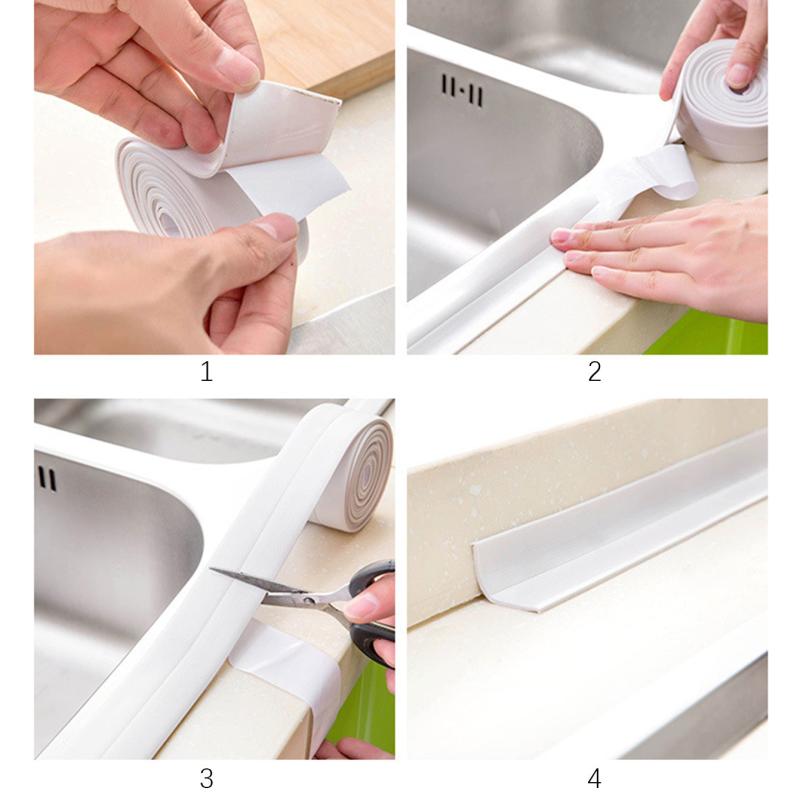 1

2

3

4