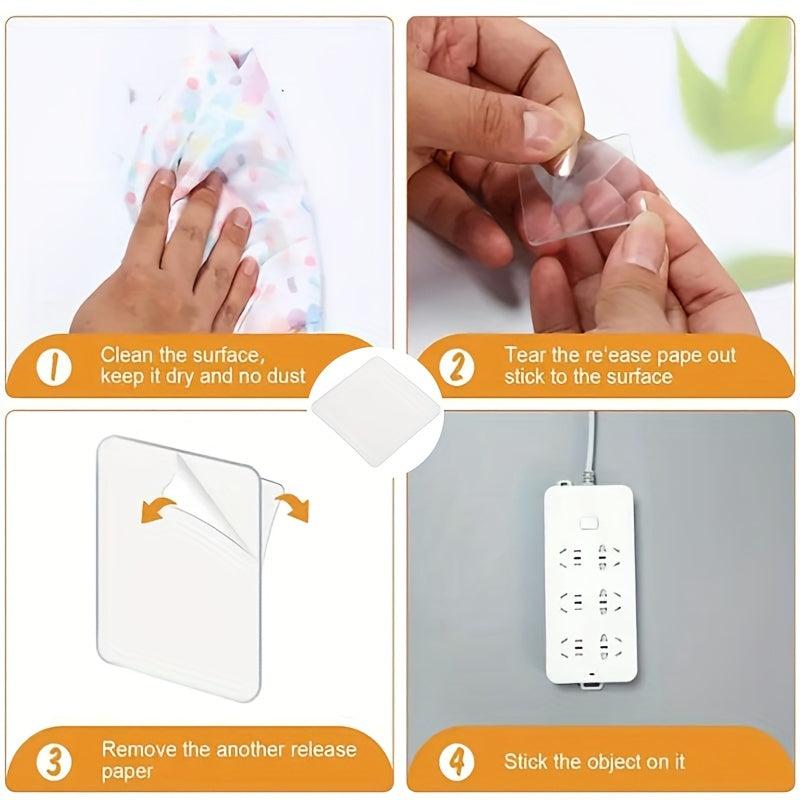 1 Clean the surface, keep it dry and no dust

2 Tear the re'ease pape out stick to the surface

3 Remove the another release paper

4 Stick the object on it