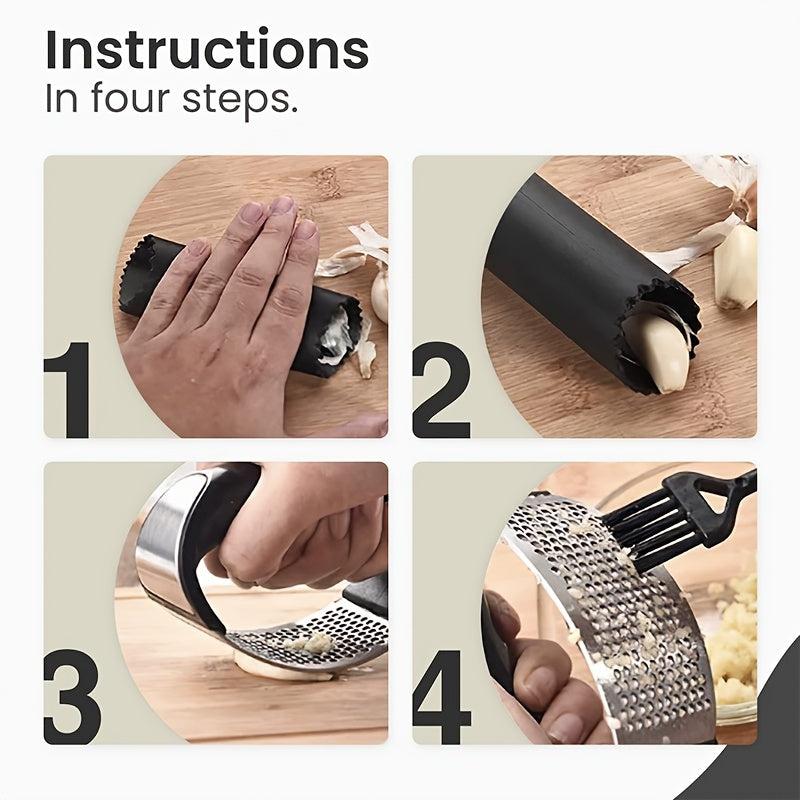 Instructions
In four steps.

1

2

3

4