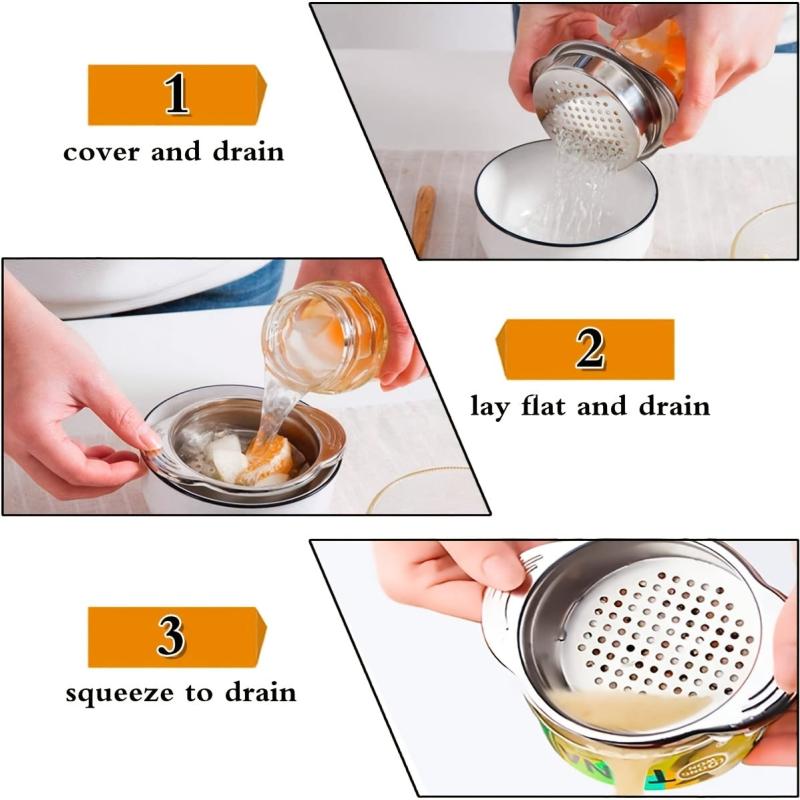 1
cover and drain

2
lay flat and drain

3
squeeze to drain