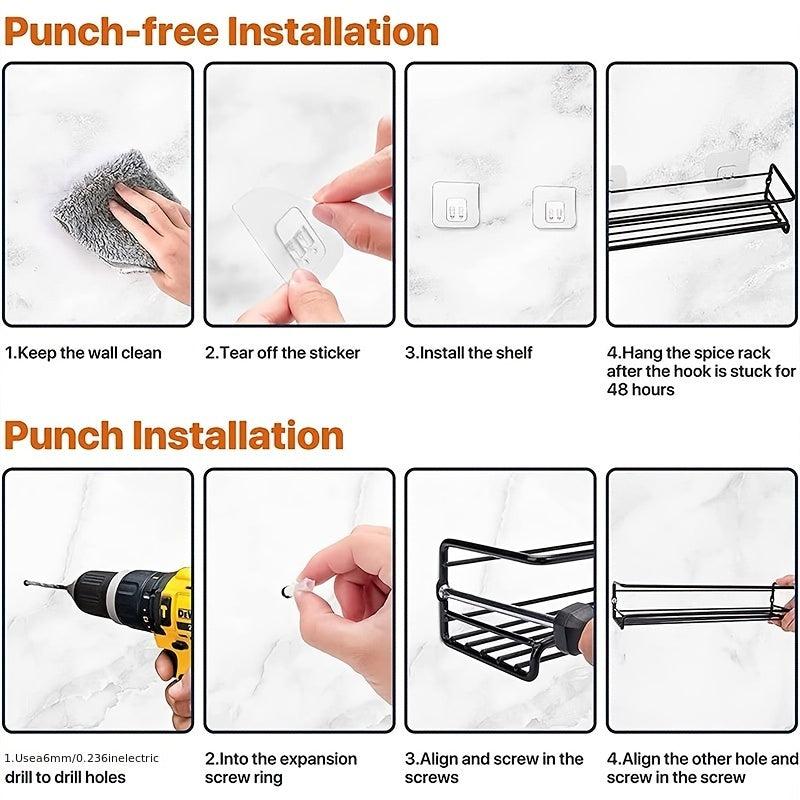 Punch-free Installation

1.Keep the wall clean

2.Tear off the sticker

3.Install the shelf

4.Hang the spice rack after the hook is stuck for 48 hours

Punch Installation

1.Usea6mm/0.236inelectric drill to drill holes

2.Into the expansion screw ring

3.Align and screw in the screws

4.Align the other hole and screw in the screw