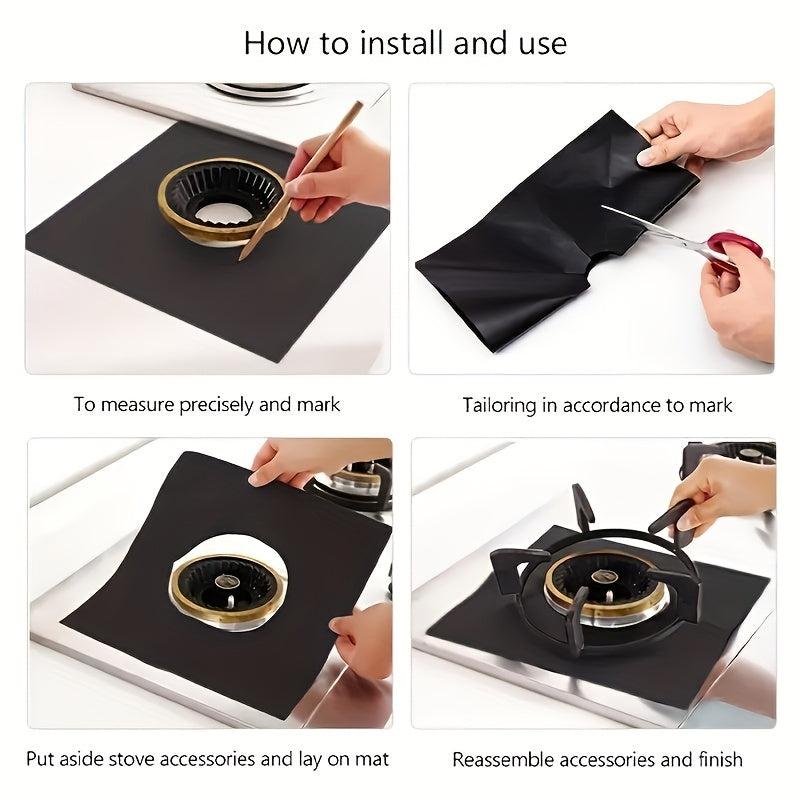 How to install and use

To measure precisely and mark

Tailoring in accordance to mark

Put aside stove accessories and lay on mat

Reassemble accessories and finish