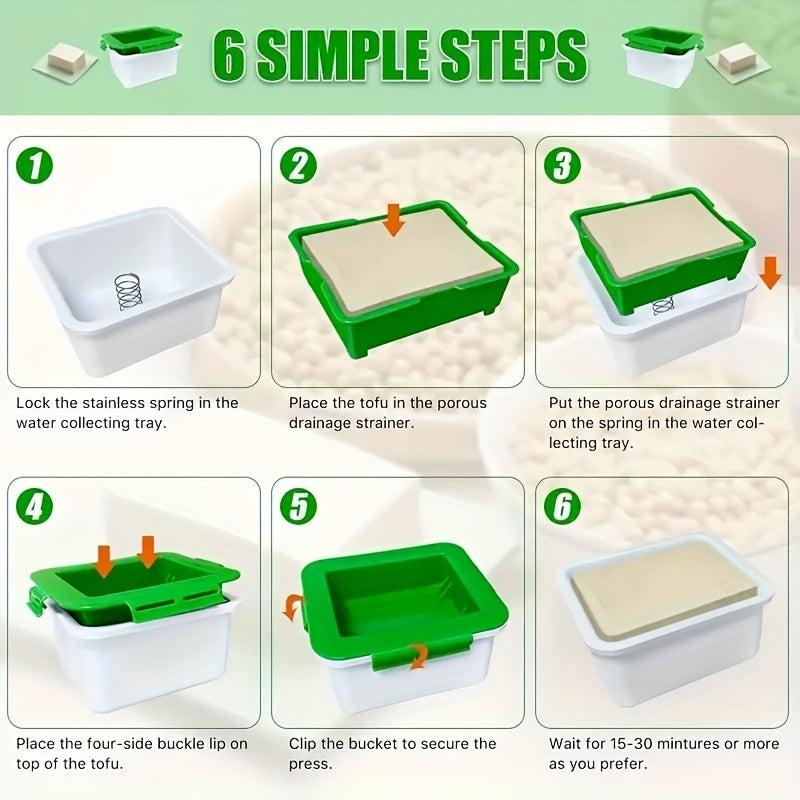 6 SIMPLE STEPS

1
Lock the stainless spring in the water collecting tray.

2
Place the tofu in the porous drainage strainer.

3
Put the porous drainage strainer on the spring in the water collecting tray.

4
Place the four-side buckle lip on top of the tofu.

5
Clip the bucket to secure the press.

6
Wait for 15-30 mintures or more as you prefer.