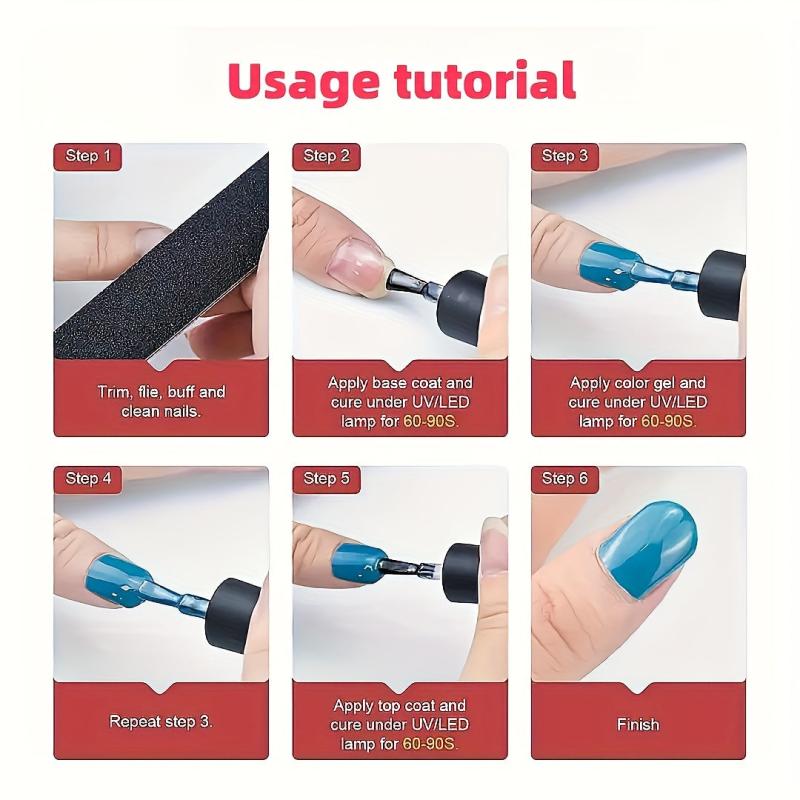 Usage tutorial

Step 1

Trim, flie, buff and clean nails.

Step 2

Apply base coat and cure under UV/LED lamp for 60-90S.

Step 3

Apply color gel and cure under UV/LED lamp for 60-90S.

Step 4

Repeat step 3.

Step 5

Apply top coat and cure under UV/LED lamp for 60-90S.

Step 6

Finish