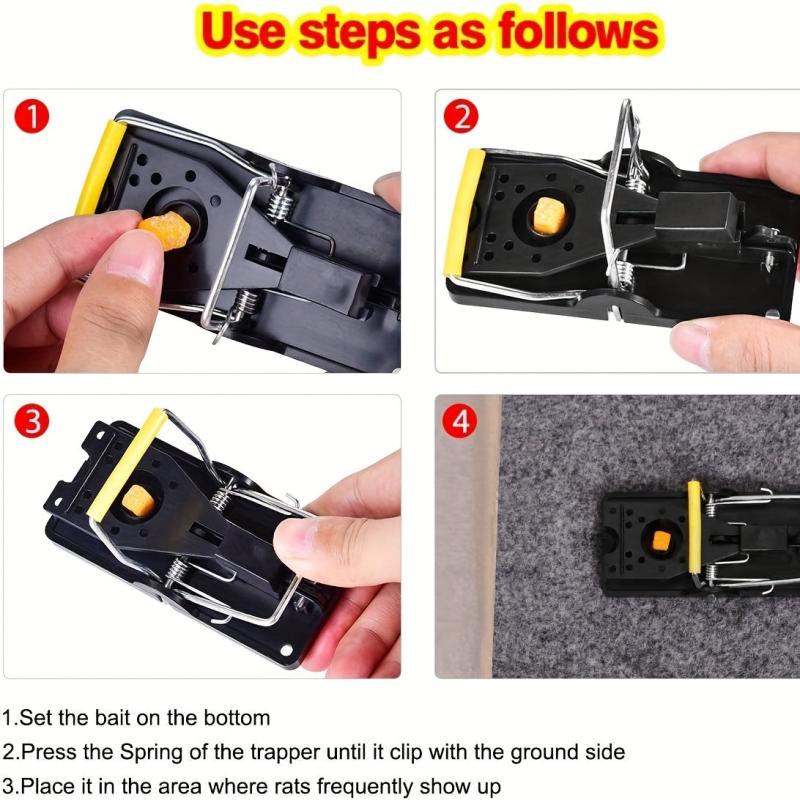 Use steps as follows

1

2

3

4

1.Set the bait on the bottom

2.Press the Spring of the trapper until it clip with the ground side

3.Place it in the area where rats frequently show up