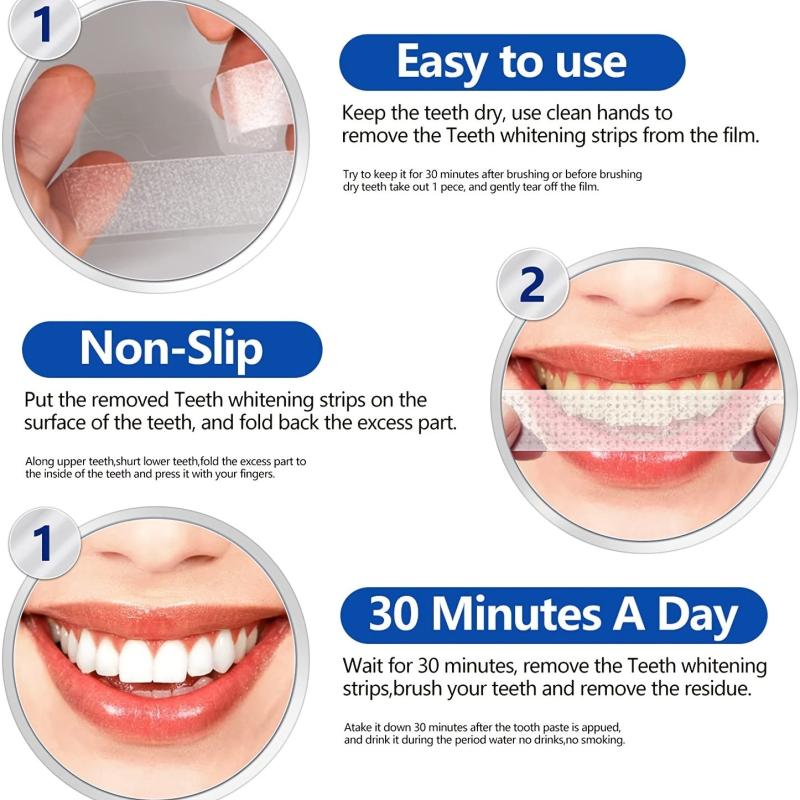 1

Easy to use

Keep the teeth dry, use clean hands to remove the Teeth whitening strips from the film.

Try to keep it for 30 minutes after brushing or before brushing dry teeth take out 1 pece, and gently tear off the film.

2

Non-Slip

Put the removed Teeth whitening strips on the surface of the teeth, and fold back the excess part.

Along upper teeth,shurt lower teeth,fold the excess part to the inside of the teeth and press it with your fingers.

1

30 Minutes A Day

Wait for 30 minutes, remove the Teeth whitening strips,brush your teeth and remove the residue.

Atake it down 30 minutes after the tooth paste is appued, and drink it during the period water no drinks,no smoking.