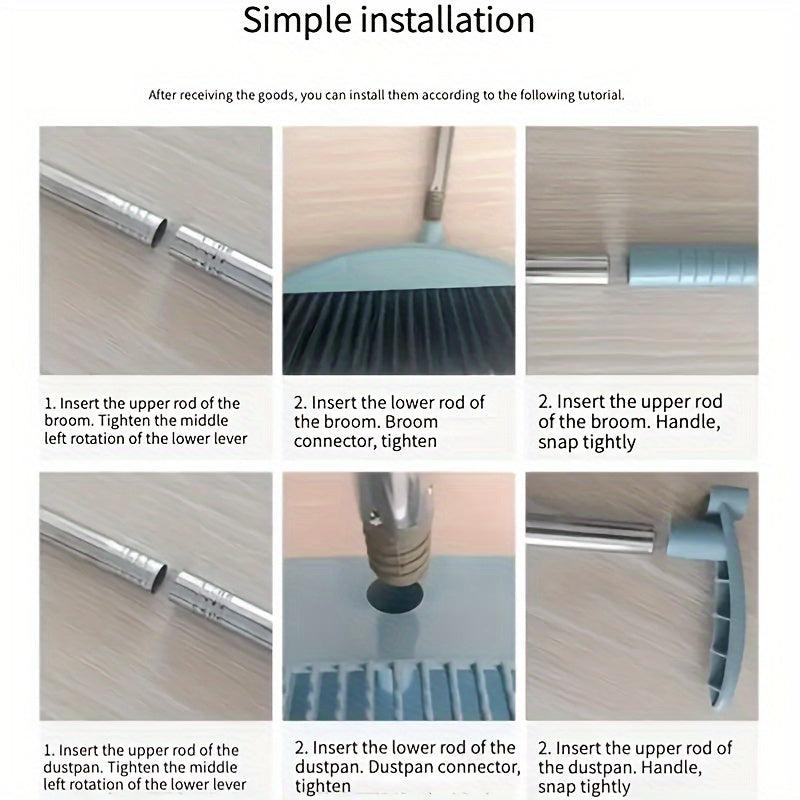 Simple installation

After receiving the goods, you can install them according to the following tutorial.

1. Insert the upper rod of the broom. Tighten the middle left rotation of the lower lever

2. Insert the lower rod of the broom. Broom connector, tighten

2. Insert the upper rod of the broom. Handle, snap tightly

1. Insert the upper rod of the dustpan. Tighten the middle left rotation of the lower lever

2. Insert the lower rod of the dustpan. Dustpan connector, tighten

2. Insert the upper rod of the dustpan. Handle, snap tightly